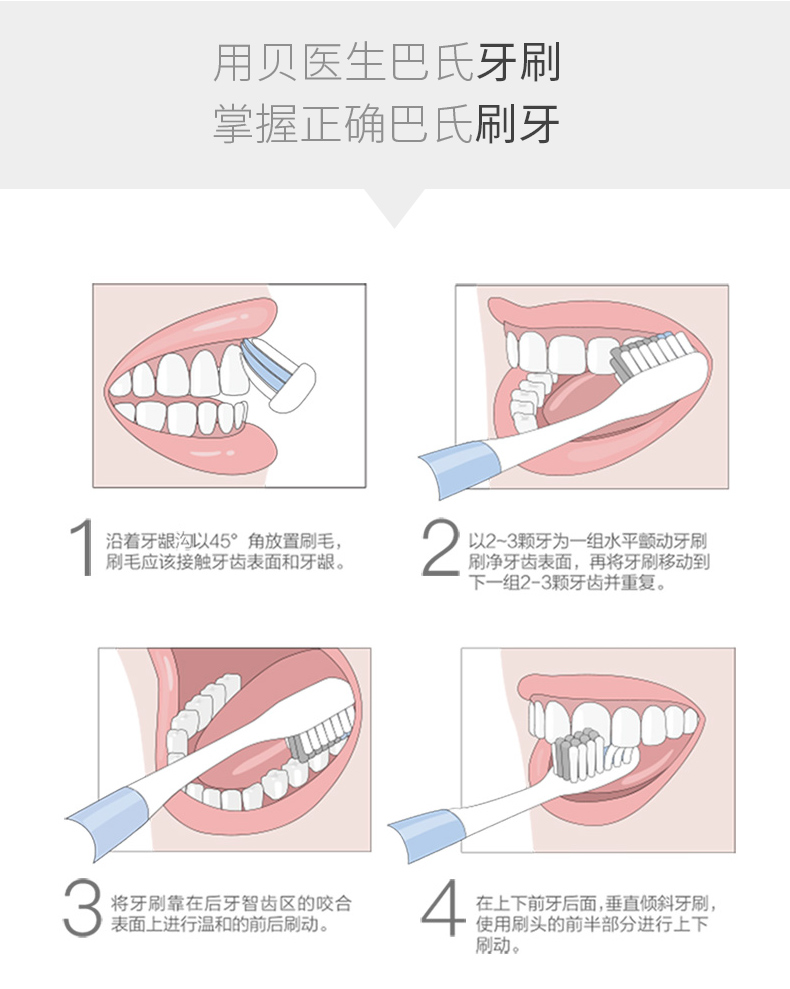 用贝医生巴氏牙刷
掌握正确巴氏刷牙

1 沿着牙龈沟以45° 角放置刷毛，刷毛应该接触牙齿表面和牙龈。

2 以2~3颗牙为一组水平颤动牙刷刷净牙齿表面，再将牙刷移动到下一组2-3颗牙齿并重复。

3 将牙刷靠在后牙智齿区的咬合表面上进行温和的前后刷动。

4 在上下前牙后面，垂直倾斜牙刷，使用刷头的前半部分进行上下刷动。