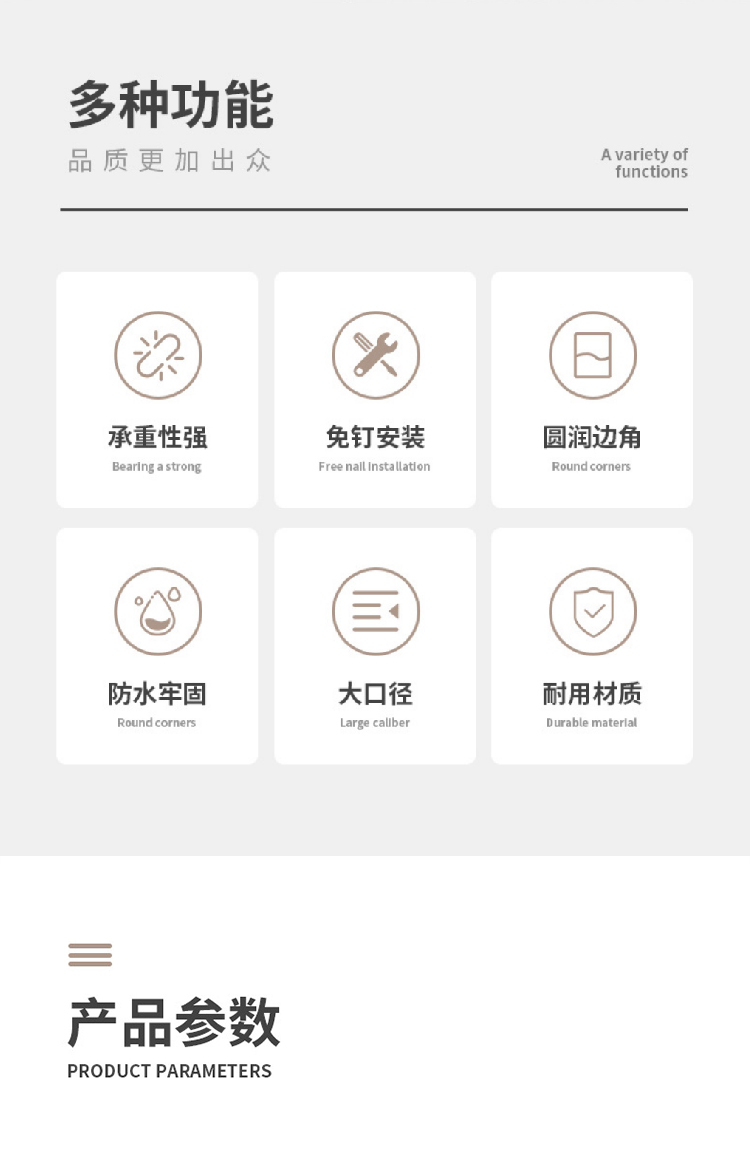 多种功能

品质更加出众

A variety of functions

承重性强

Bearing a strong

免钉安装

Free nail installation

圆润边角

Round corners

防水牢固

Round corners

大口径

Large caliber

耐用材质

Durable material

产品参数

PRODUCT PARAMETERS