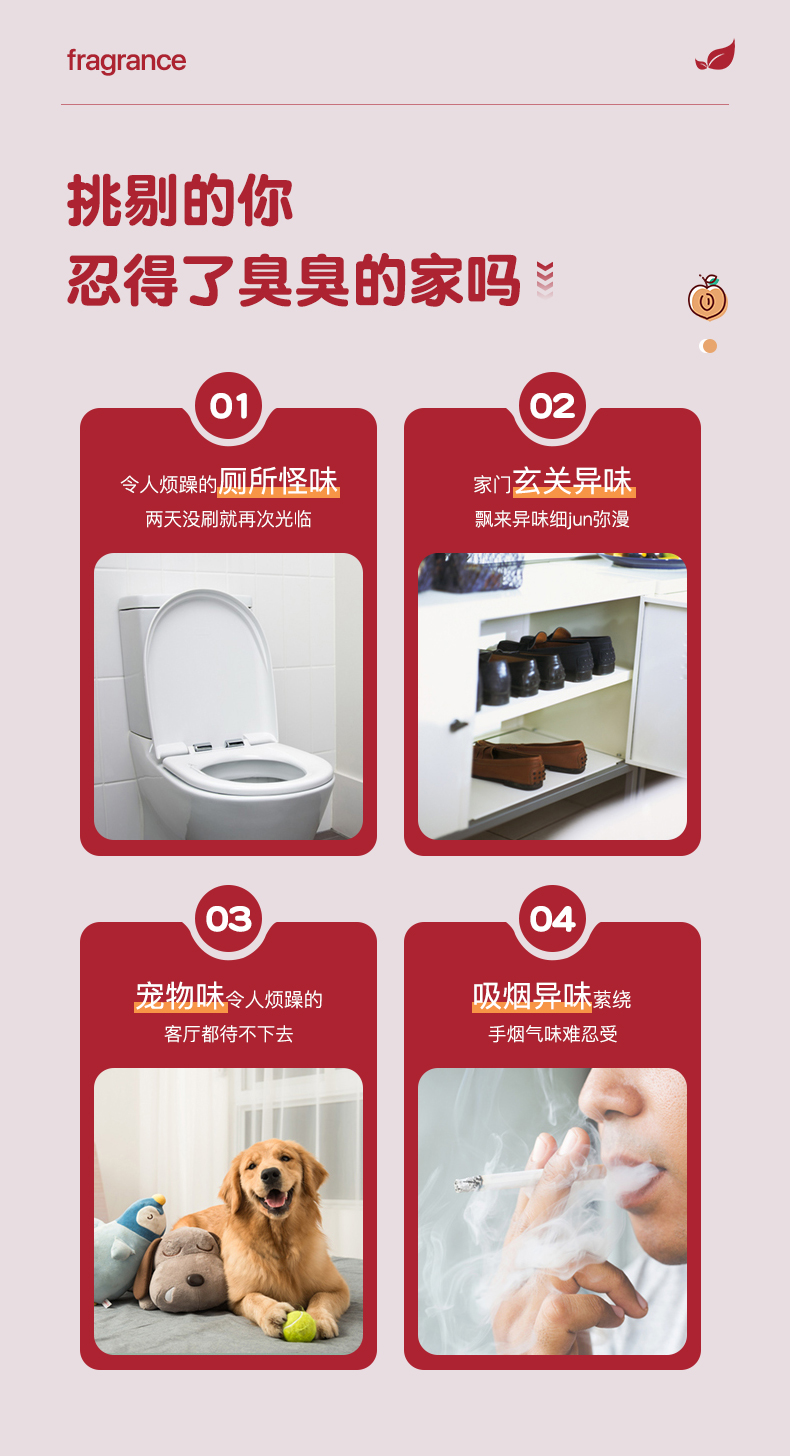 fragrance

挑剔的你
忍得了臭臭的家吗

01
令人烦躁的厕所怪味
两天没刷就再次光临

02
家门玄关异味
飘来异味细jun弥漫

03
宠物味令人烦躁的
客厅都待不下去

04
吸烟异味萦绕
手烟气味难忍受