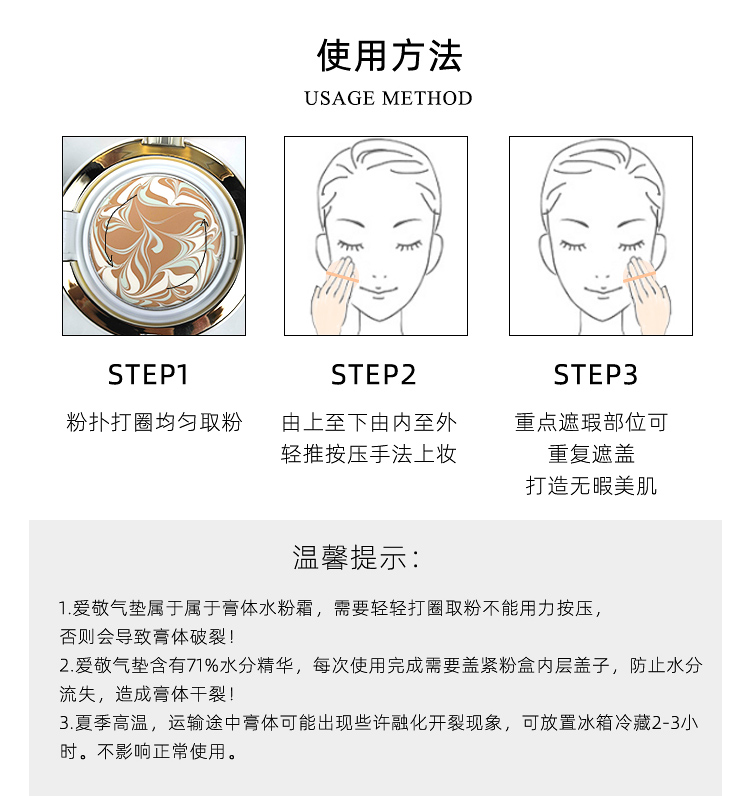 使用方法
USAGE METHOD

STEP1
粉扑打圈均匀取粉

STEP2
由上至下由内至外
轻推按压手法上妆

STEP3
重点遮瑕部位可
重复遮盖
打造无暇美肌

温馨提示:

1.爱敬气垫属于属于膏体水粉霜，需要轻轻打圈取粉不能用力按压，否则会导致膏体破裂！
2.爱敬气垫含有71%水分精华，每次使用完成需要盖紧粉盒内层盖子，防止水分流失，造成膏体干裂！
3.夏季高温，运输途中膏体可能出现些许融化开裂现象，可放置冰箱冷藏2-3小时。不影响正常使用。