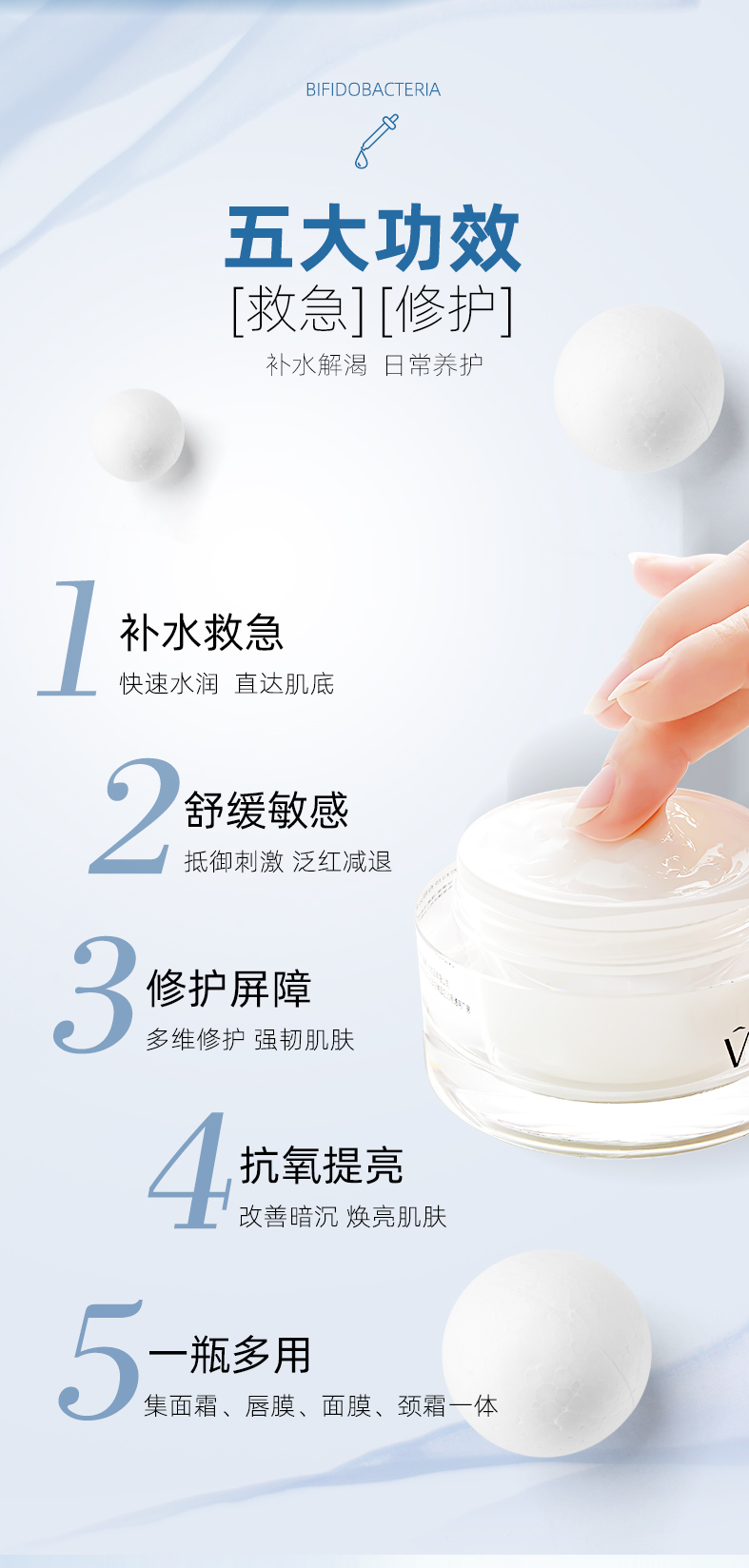 BIFIDOBACTERIA

五大功效

[救急] [修护]

补水解渴 日常养护

1 补水救急

快速水润 直达肌底

2 舒缓敏感

抵御刺激 泛红减退

3 修护屏障

多维修护 强韧肌肤

4 抗氧提亮

改善暗沉 焕亮肌肤

5 一瓶多用

集面霜、唇膜、面膜、颈霜一体

V