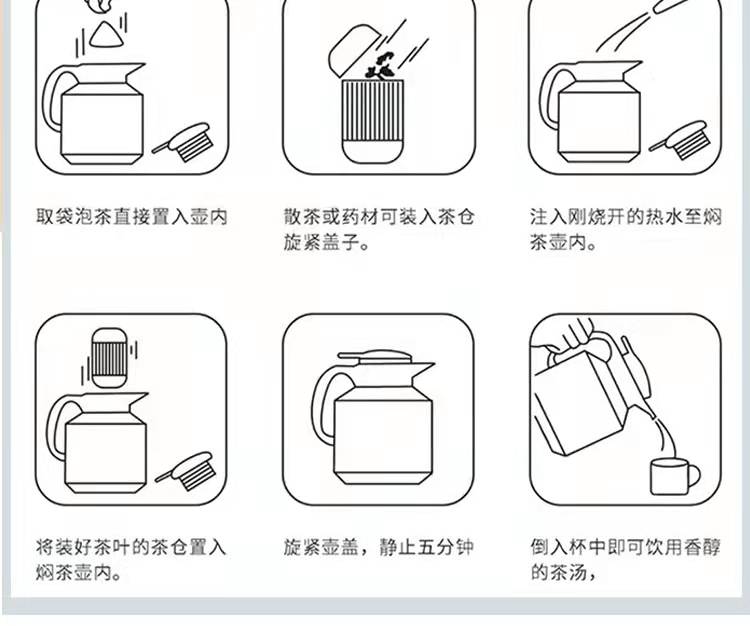 取袋泡茶直接置入壶内

散茶或药材可装入茶仓旋紧盖子。

注入刚烧开的热水至焖茶壶内。

将装好茶叶的茶仓置入焖茶壶内。

旋紧壶盖，静止五分钟

倒入杯中即可饮用香醇的茶汤，