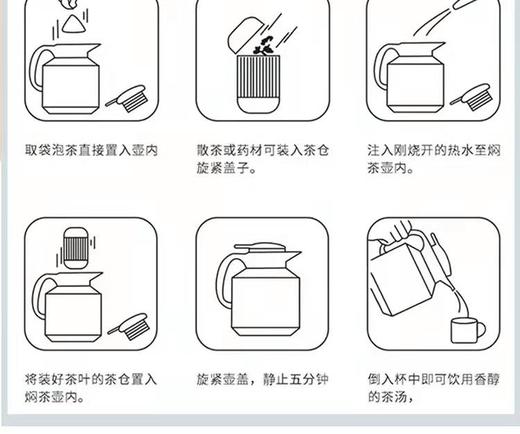 取袋泡茶直接置入壶内

散茶或药材可装入茶仓旋紧盖子。

注入刚烧开的热水至焖茶壶内。

将装好茶叶的茶仓置入焖茶壶内。

旋紧壶盖，静止五分钟

倒入杯中即可饮用香醇的茶汤，