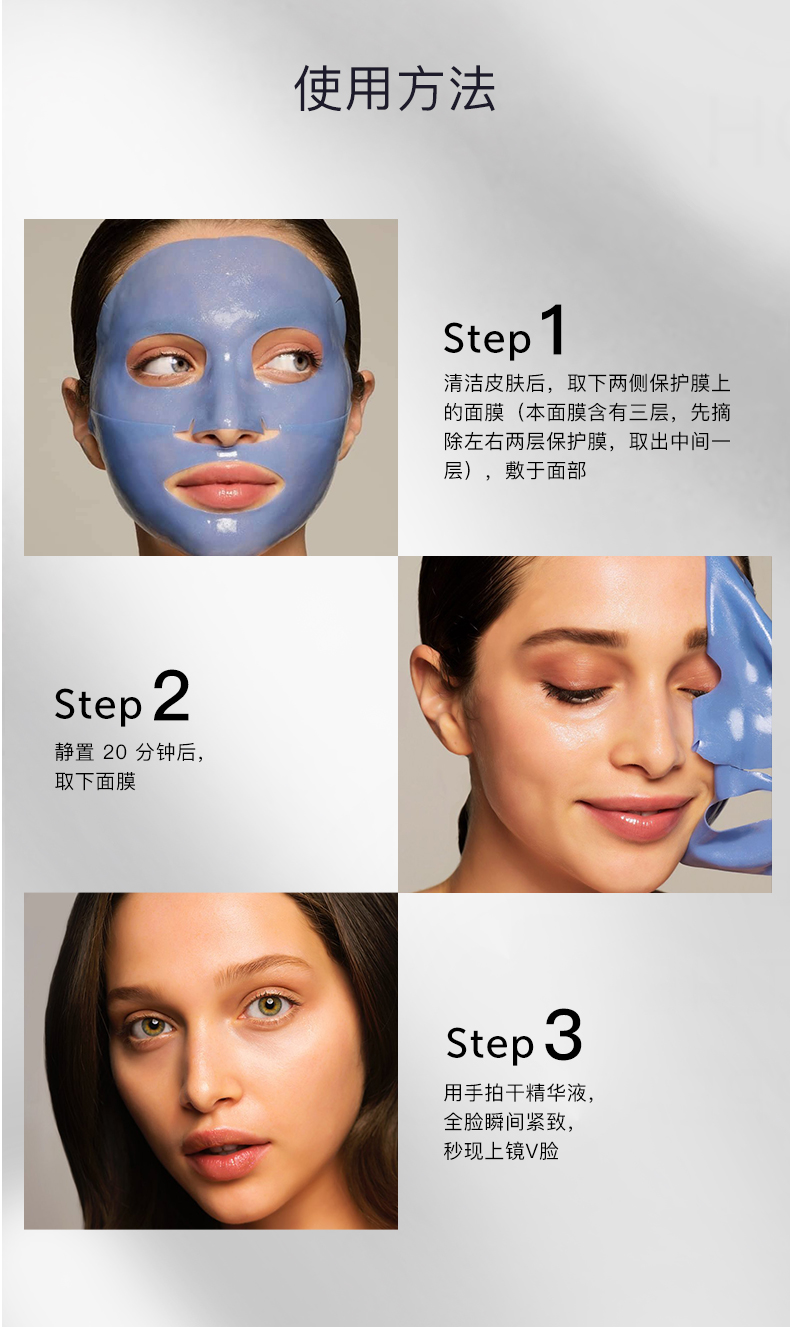 使用方法

Step 1
清洁皮肤后，取下两侧保护膜上的面膜（本面膜含有三层，先摘除左右两层保护膜，取出中间一层），敷于面部

Step 2
静置 20 分钟后，取下面膜

Step 3
用手拍干精华液，全脸瞬间紧致，秒现上镜V脸