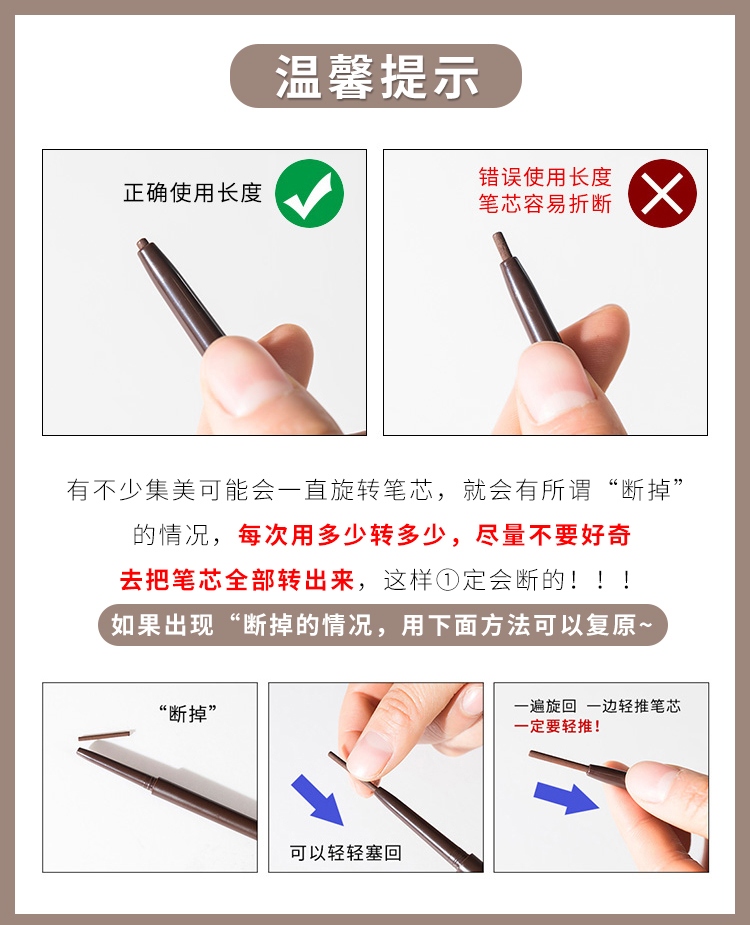 温馨提示

正确使用长度

错误使用长度
笔芯容易折断

有不少集美可能会一直旋转笔芯，就会有所谓“断掉”的情况，每次用多少转多少，尽量不要好奇去把笔芯全部转出来，这样①定会断的！！！

如果出现“断掉的情况，用下面方法可以复原~

“断掉”

可以轻轻塞回

一遍旋回 一边轻推笔芯
一定要轻推！