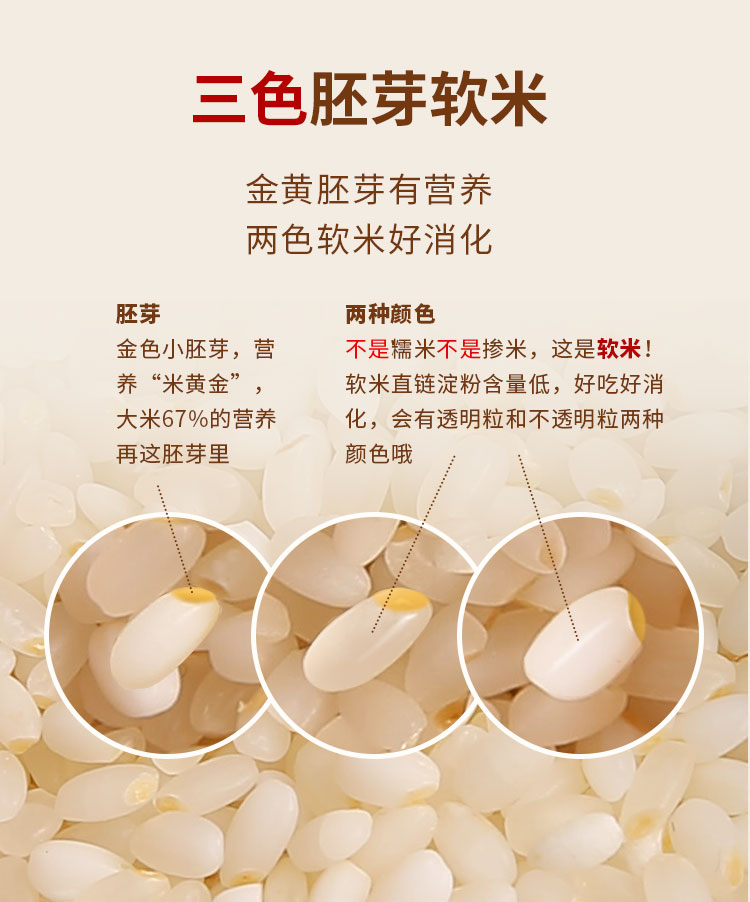 三色胚芽软米

金黄胚芽有营养
两色软米好消化

胚芽
金色小胚芽，营养“米黄金”，大米67%的营养再这胚芽里

两种颜色
不是糯米不是掺米，这是软米！软米直链淀粉含量低，好吃好消化，会有透明粒和不透明粒两种颜色哦