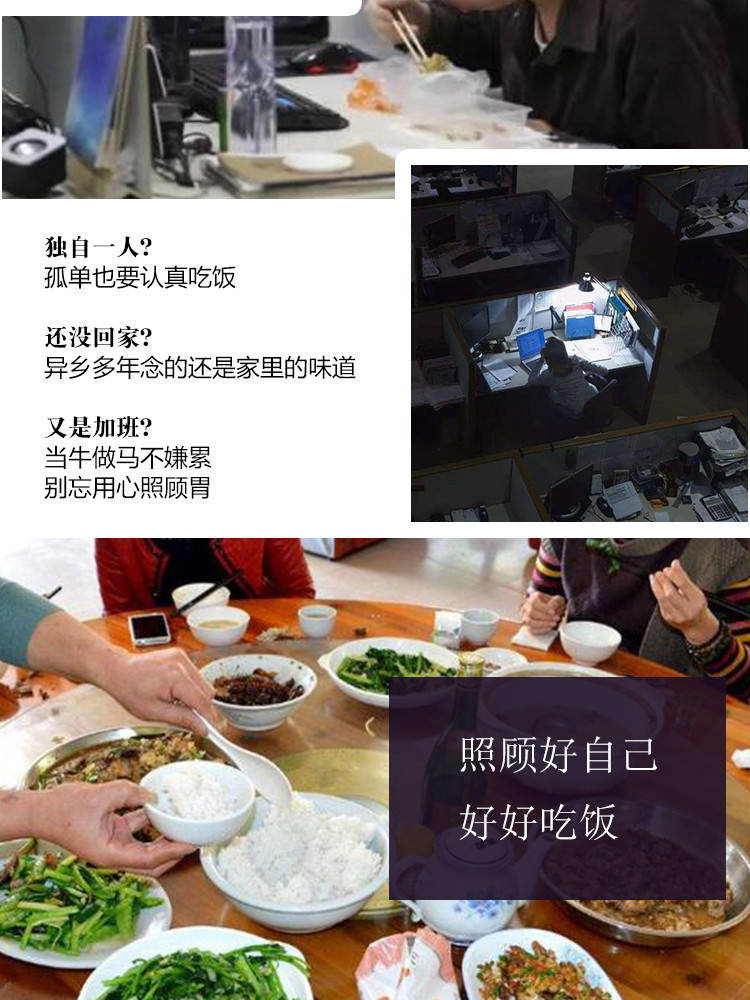 独自一人?
孤单也要认真吃饭

还没回家?
异乡多年念的还是家里的味道

又是加班?
当牛做马不嫌累
别忘用心照顾胃

照顾好自己
好好吃饭