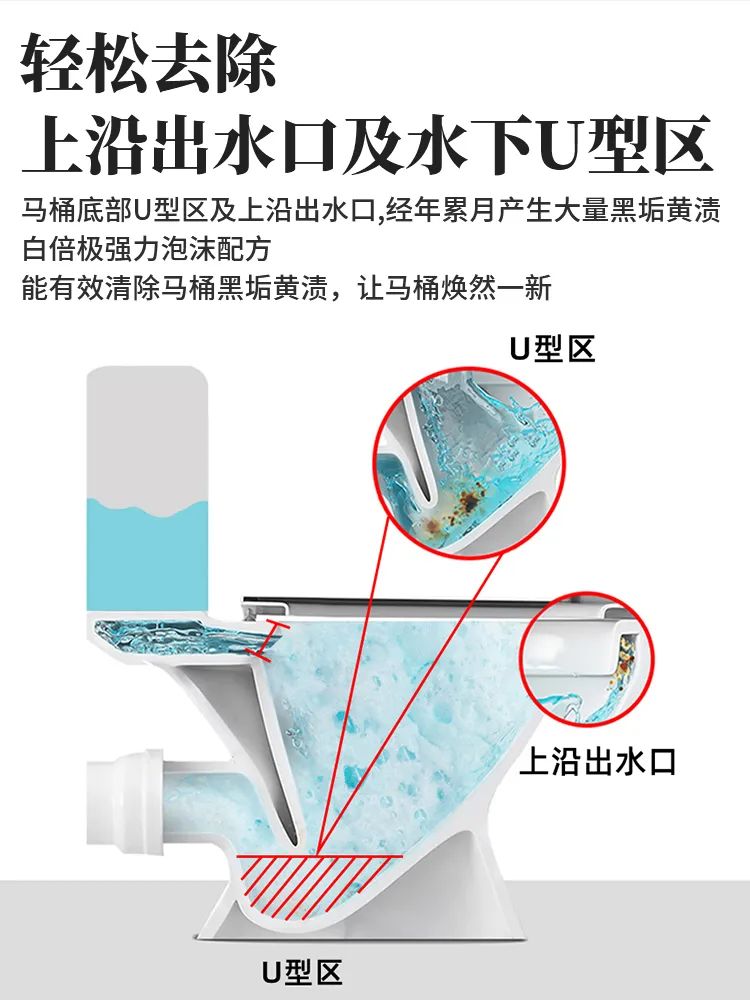 轻松去除
上沿出水口及水下U型区

马桶底部U型区及上沿出水口,经年累月产生大量黑垢黄渍
白倍极强力泡沫配方
能有效清除马桶黑垢黄渍，让马桶焕然一新

U型区

上沿出水口

U型区