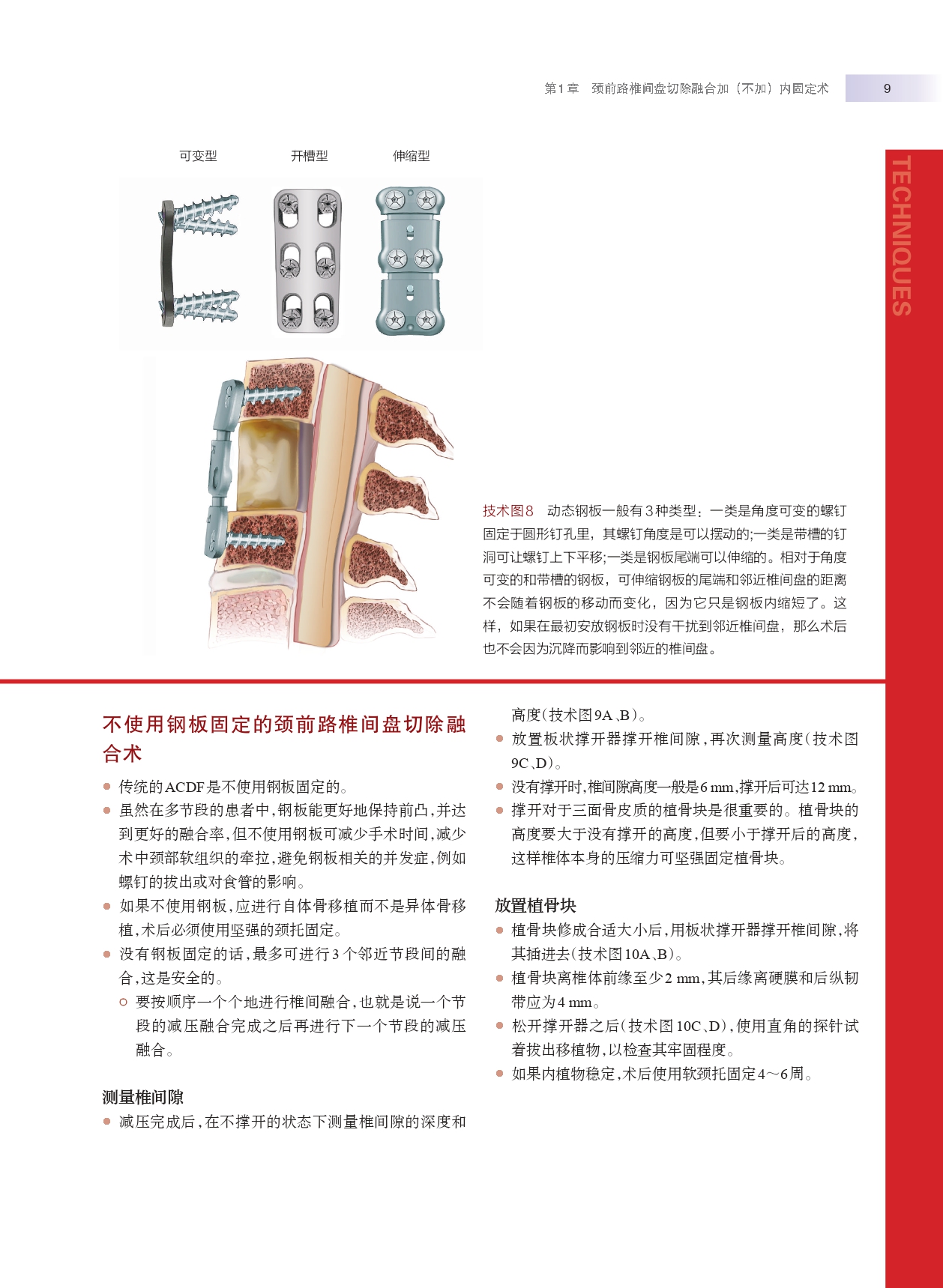 第1章　颈前路椎间盘切除融合加（不加）内固定术　9

TECHNIQUES

可变型　开槽型　伸缩型

技术图8　动态钢板一般有3种类型：一类是角度可变的螺钉固定于圆形钉孔里，其螺钉角度是可以摆动的;一类是带槽的钉洞可让螺钉上下平移;一类是钢板尾端可以伸缩的。相对于角度可变的和带槽的钢板，可伸缩钢板的尾端和邻近椎间盘的距离不会随着钢板的移动而变化，因为它只是钢板内缩短了。这样，如果在最初安放钢板时没有干扰到邻近椎间盘，那么术后也不会因为沉降而影响到邻近的椎间盘。

不使用钢板固定的颈前路椎间盘切除融合术

● 传统的ACDF是不使用钢板固定的。
● 虽然在多节段的患者中，钢板能更好地保持前凸，并达到更好的融合率，但不使用钢板可减少手术时间，减少术中颈部软组织的牵拉，避免钢板相关的并发症，例如螺钉的拔出或对食管的影响。
● 如果不使用钢板，应进行自体骨移植而不是异体骨移植，术后必须使用坚强的颈托固定。
● 没有钢板固定的话，最多可进行3个邻近节段间的融合，这是安全的。
○ 要按顺序一个个地进行椎间融合，也就是说一个节段的减压融合完成之后再进行下一个节段的减压融合。

测量椎间隙

● 减压完成后，在不撑开的状态下测量椎间隙的深度和高度（技术图9A、B）。
● 放置板状撑开器撑开椎间隙，再次测量高度（技术图9C、D）。
● 没有撑开时，椎间隙高度一般是6 mm，撑开后可达12 mm。
● 撑开对于三面骨皮质的植骨块是很重要的。植骨块的高度要大于没有撑开的高度，但要小于撑开后的高度，这样椎体本身的压缩力可坚强固定植骨块。

放置植骨块

● 植骨块修成合适大小后，用板状撑开器撑开椎间隙，将其插进去（技术图10A、B）。
● 植骨块离椎体前缘至少2 mm，其后缘离硬膜和后纵韧带应为4 mm。
● 松开撑开器之后（技术图10C、D），使用直角的探针试着拔出移植物，以检查其牢固程度。
● 如果内植物稳定，术后使用软颈托固定4～6周。