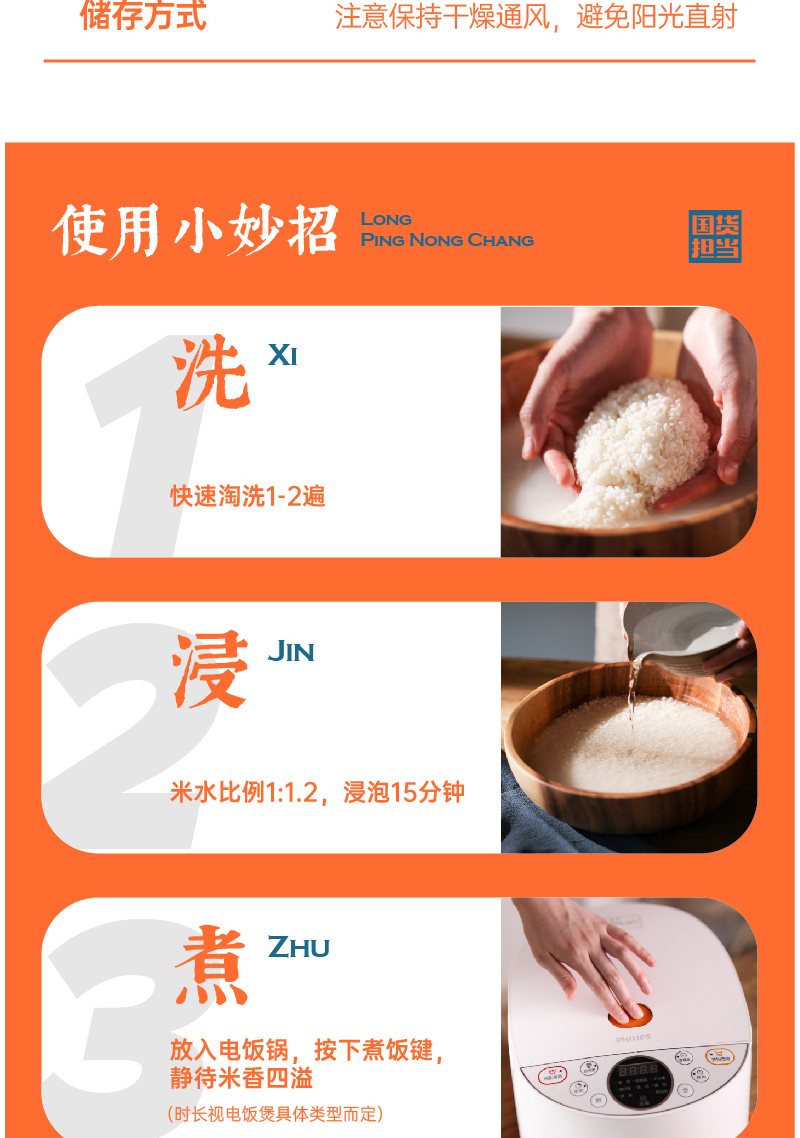 储存方式　注意保持干燥通风，避免阳光直射

使用小妙招 LONG PING NONG CHANG

国货担当

1 洗 XI

快速淘洗1-2遍

2 浸 JIN

米水比例1:1.2，浸泡15分钟

3 煮 ZHU

放入电饭锅，按下煮饭键，静待米香四溢

（时长视电饭煲具体类型而定）

PHILIPS