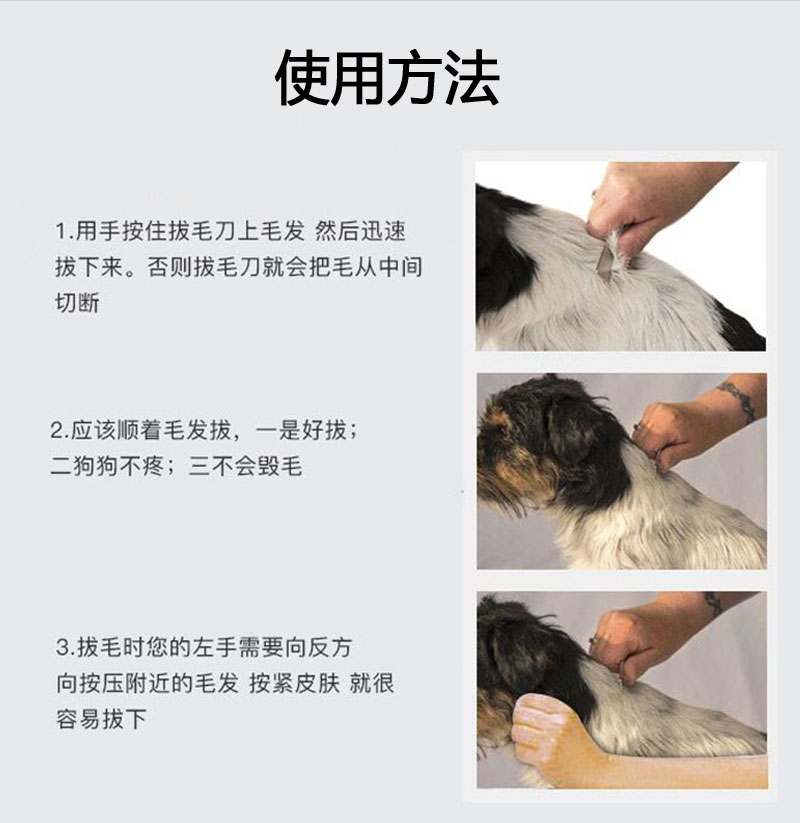 使用方法

1.用手按住拔毛刀上毛发 然后迅速拔下来。否则拔毛刀就会把毛从中间切断

2.应该顺着毛发拔，一是好拔；二狗狗不疼；三不会毁毛

3.拔毛时您的左手需要向反方向按压附近的毛发 按紧皮肤 就很容易拔下