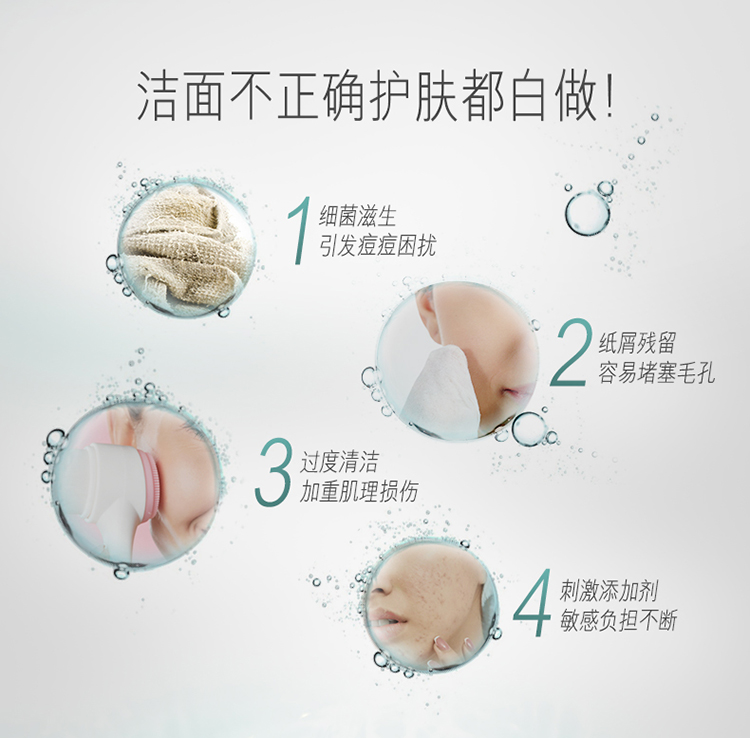 洁面不正确护肤都白做!

1 细菌滋生
引发痘痘困扰

2 纸屑残留
容易堵塞毛孔

3 过度清洁
加重肌理损伤

4 刺激添加剂
敏感负担不断