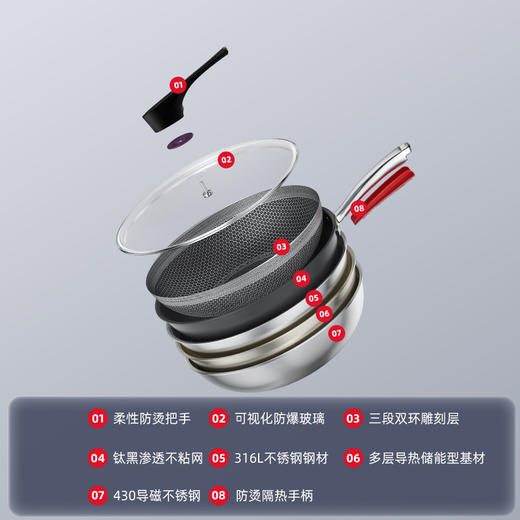 01

02

08

03

04

05

06

07

01 柔性防烫把手
02 可视化防爆玻璃
03 三段双环雕刻层
04 钛黑渗透不粘网
05 316L不锈钢钢材
06 多层导热储能型基材
07 430导磁不锈钢
08 防烫隔热手柄