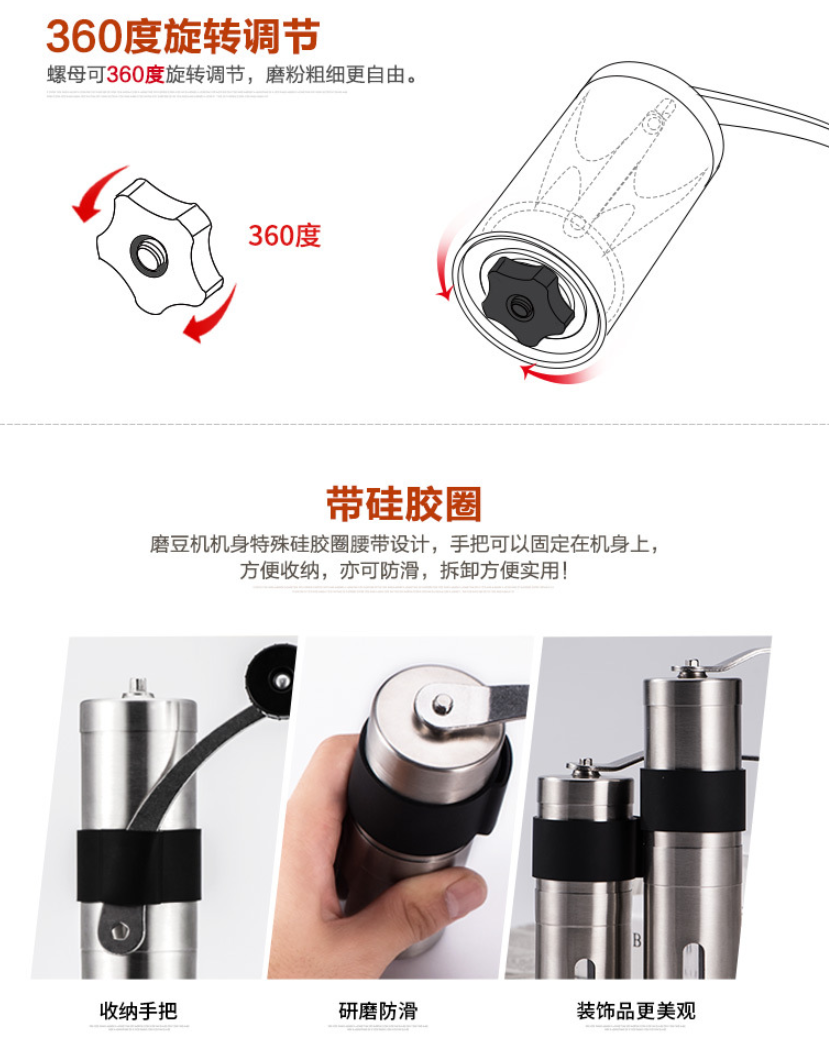 360度旋转调节

螺母可360度旋转调节，磨粉粗细更自由。

360度

带硅胶圈

磨豆机机身特殊硅胶圈腰带设计，手把可以固定在机身上，方便收纳，亦可防滑，拆卸方便实用！

收纳手把

研磨防滑

装饰品更美观