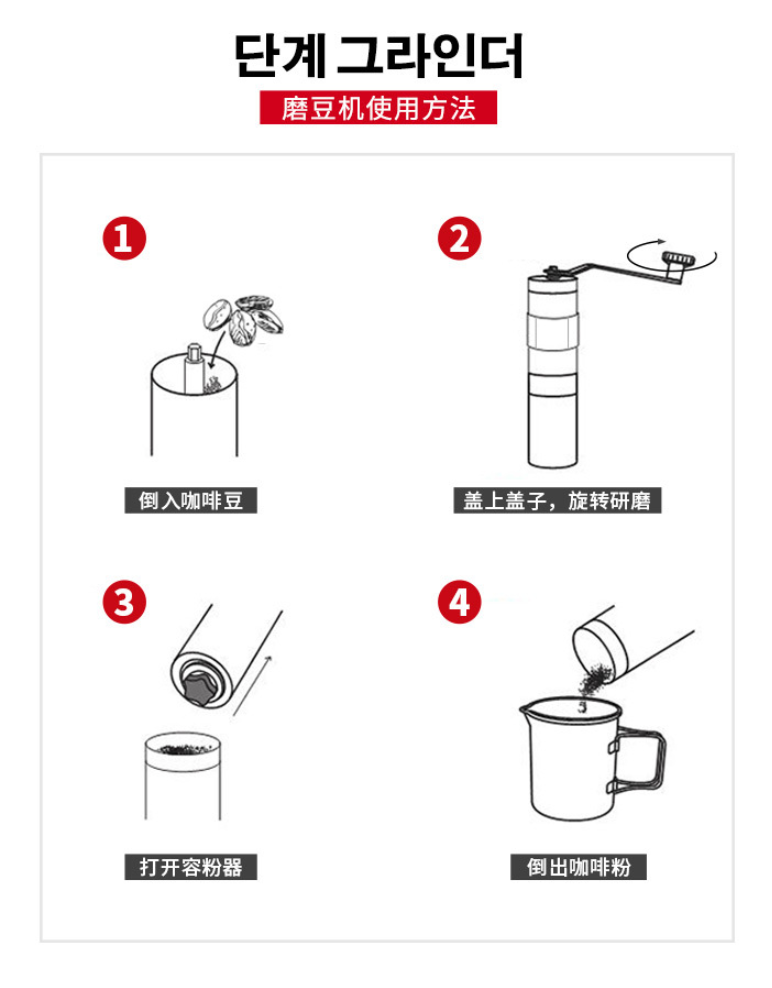 단계 그라인더

磨豆机使用方法

1

倒入咖啡豆

2

盖上盖子，旋转研磨

3

打开容粉器

4

倒出咖啡粉