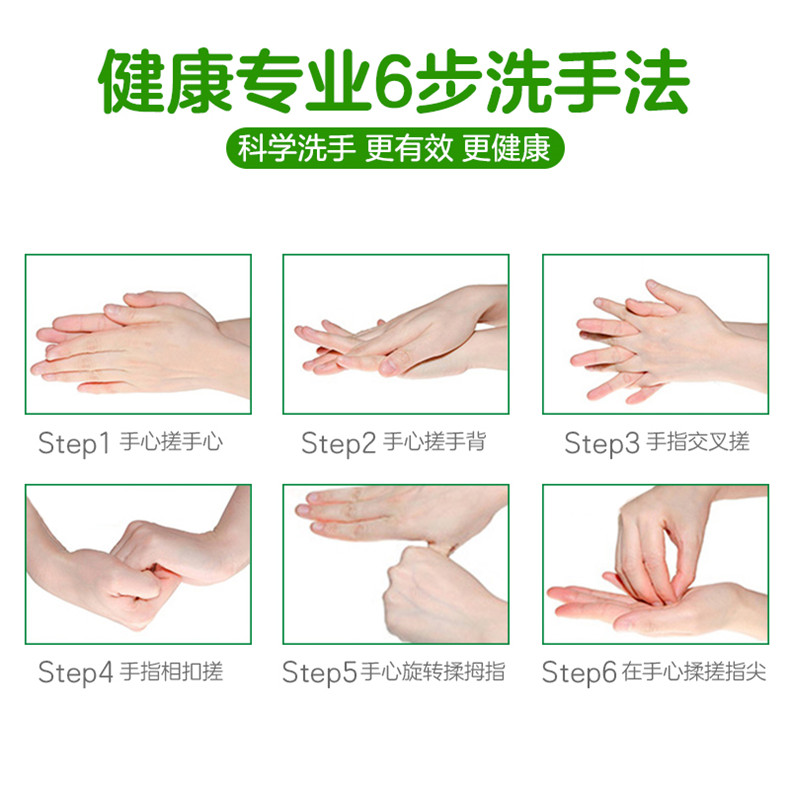 健康专业6步洗手法

科学洗手 更有效 更健康

Step1 手心搓手心

Step2 手心搓手背

Step3 手指交叉搓

Step4 手指相扣搓

Step5 手心旋转揉拇指

Step6 在手心揉搓指尖