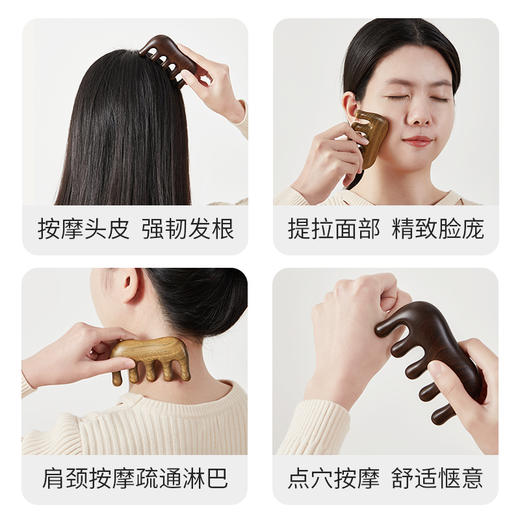 按摩头皮 强韧发根

提拉面部 精致脸庞

肩颈按摩疏通淋巴

点穴按摩 舒适惬意