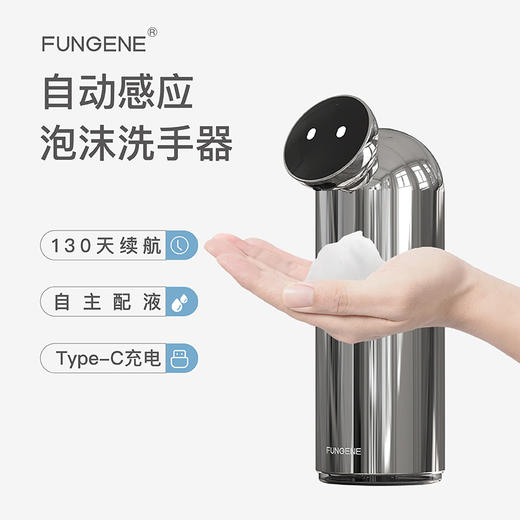 FUNGENE®

自动感应
泡沫洗手器

130天续航

自主配液

Type-C充电

FUNGENE