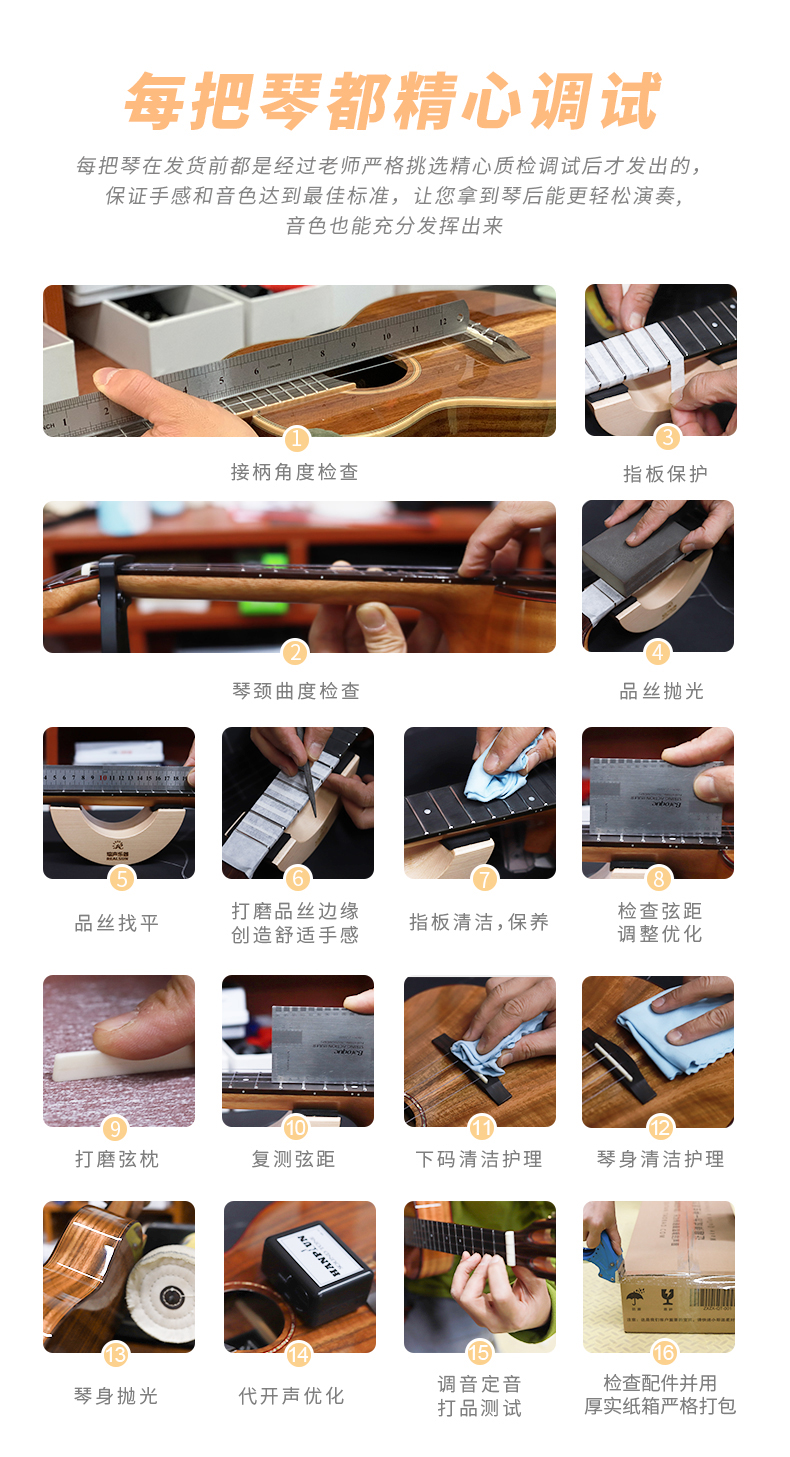 每把琴都精心调试

每把琴在发货前都是经过老师严格挑选精心质检调试后才发出的，保证手感和音色达到最佳标准，让您拿到琴后能更轻松演奏，音色也能充分发挥出来

1
接柄角度检查

3
指板保护

2
琴颈曲度检查

4
品丝抛光

5
品丝找平

6
打磨品丝边缘
创造舒适手感

7
指板清洁，保养

8
检查弦距
调整优化

9
打磨弦枕

10
复测弦距

11
下码清洁护理

12
琴身清洁护理

13
琴身抛光

14
代开声优化

15
调音定音
打品测试

16
检查配件并用
厚实纸箱严格打包