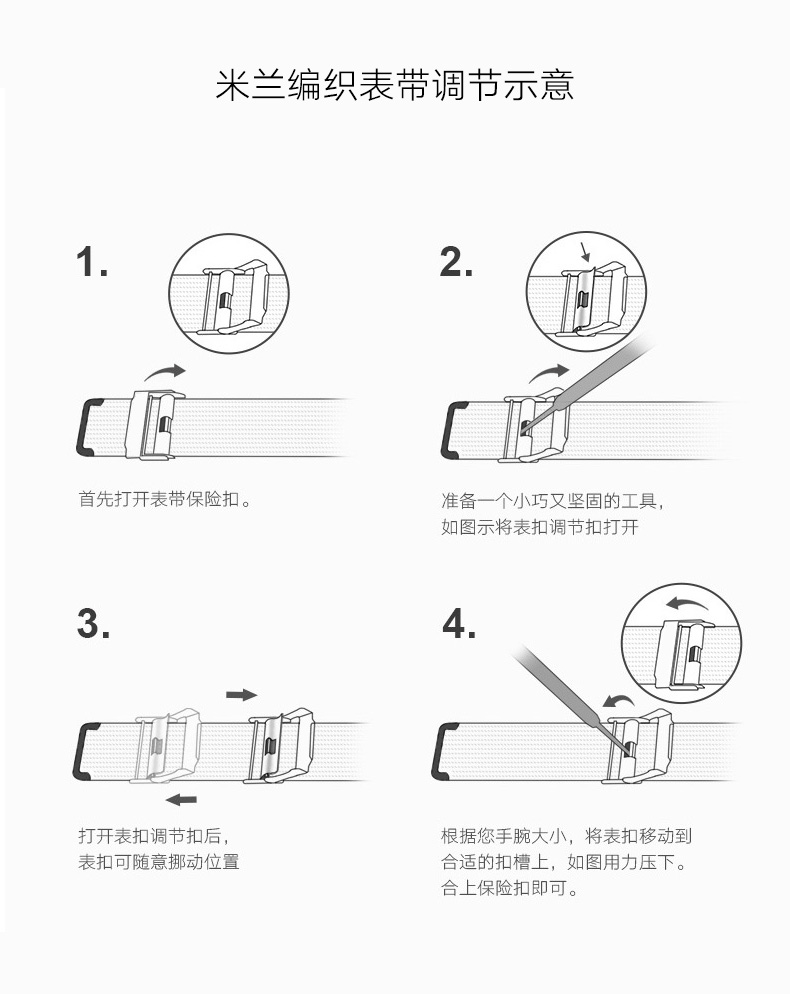 米兰编织表带调节示意

1.

首先打开表带保险扣。

2.

准备一个小巧又坚固的工具，如图示将表扣调节扣打开

3.

打开表扣调节扣后，表扣可随意挪动位置

4.

根据您手腕大小，将表扣移动到合适的扣槽上，如图用力压下。合上保险扣即可。