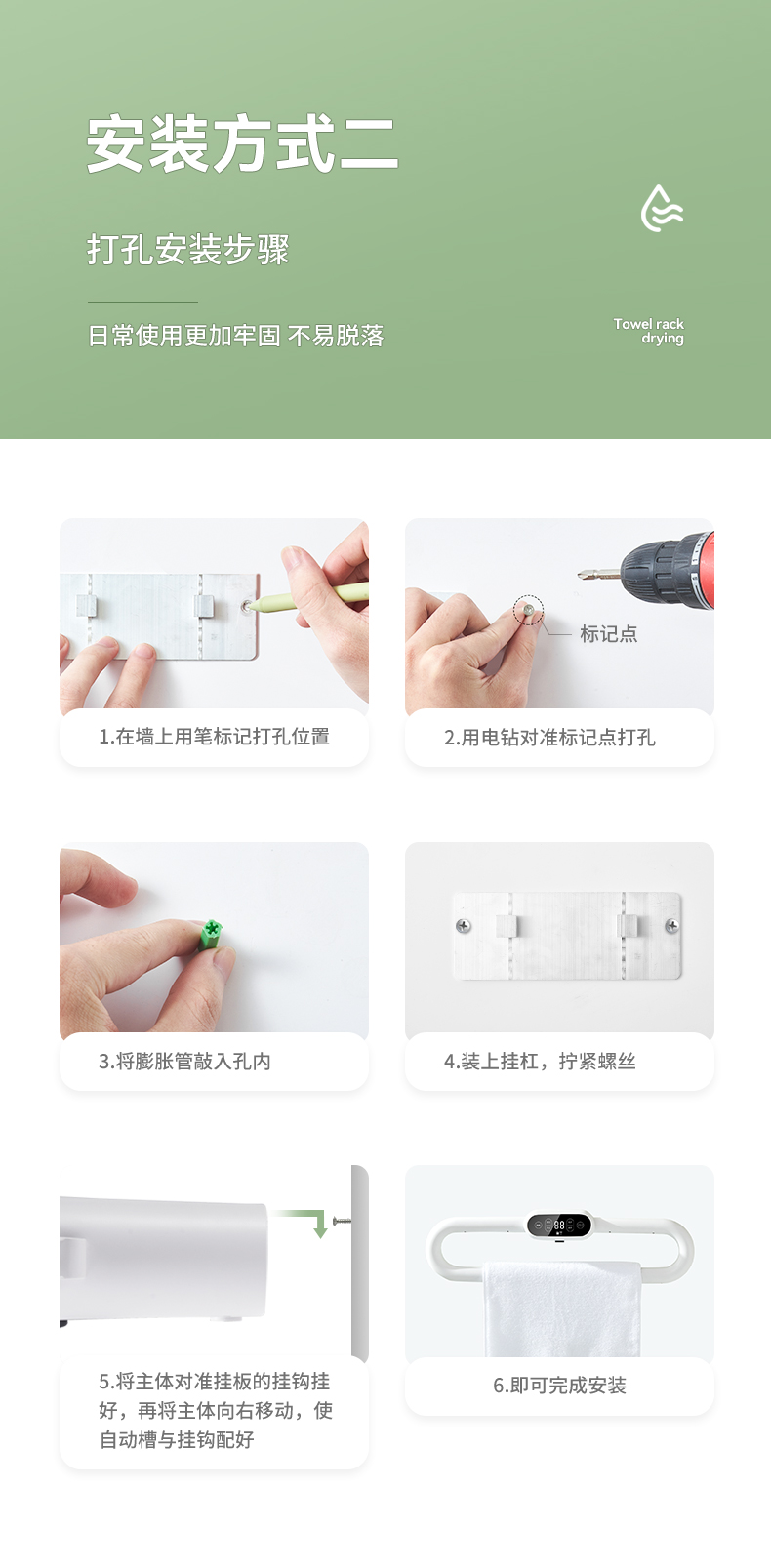 安装方式二

打孔安装步骤

日常使用更加牢固 不易脱落

Towel rack drying

1.在墙上用笔标记打孔位置

标记点

2.用电钻对准标记点打孔

3.将膨胀管敲入孔内

4.装上挂杠，拧紧螺丝

5.将主体对准挂板的挂钩挂好，再将主体向右移动，使自动槽与挂钩配好

88

6.即可完成安装