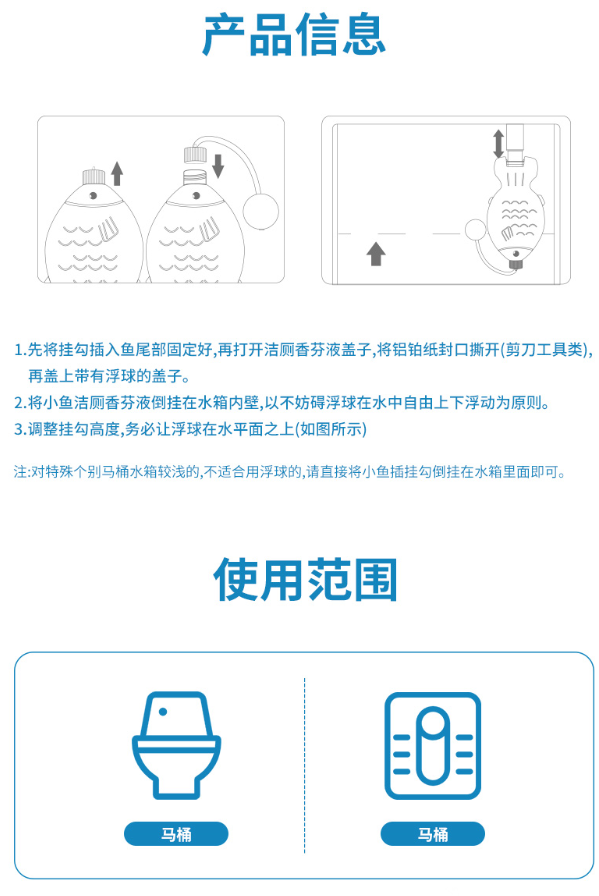 产品信息

1.先将挂勾插入鱼尾部固定好,再打开洁厕香芬液盖子,将铝铂纸封口撕开(剪刀工具类),再盖上带有浮球的盖子。
2.将小鱼洁厕香芬液倒挂在水箱内壁,以不妨碍浮球在水中自由上下浮动为原则。
3.调整挂勾高度,务必让浮球在水平面之上(如图所示)

注:对特殊个别马桶水箱较浅的,不适合用浮球的,请直接将小鱼插挂勾倒挂在水箱里面即可。

使用范围

马桶

马桶