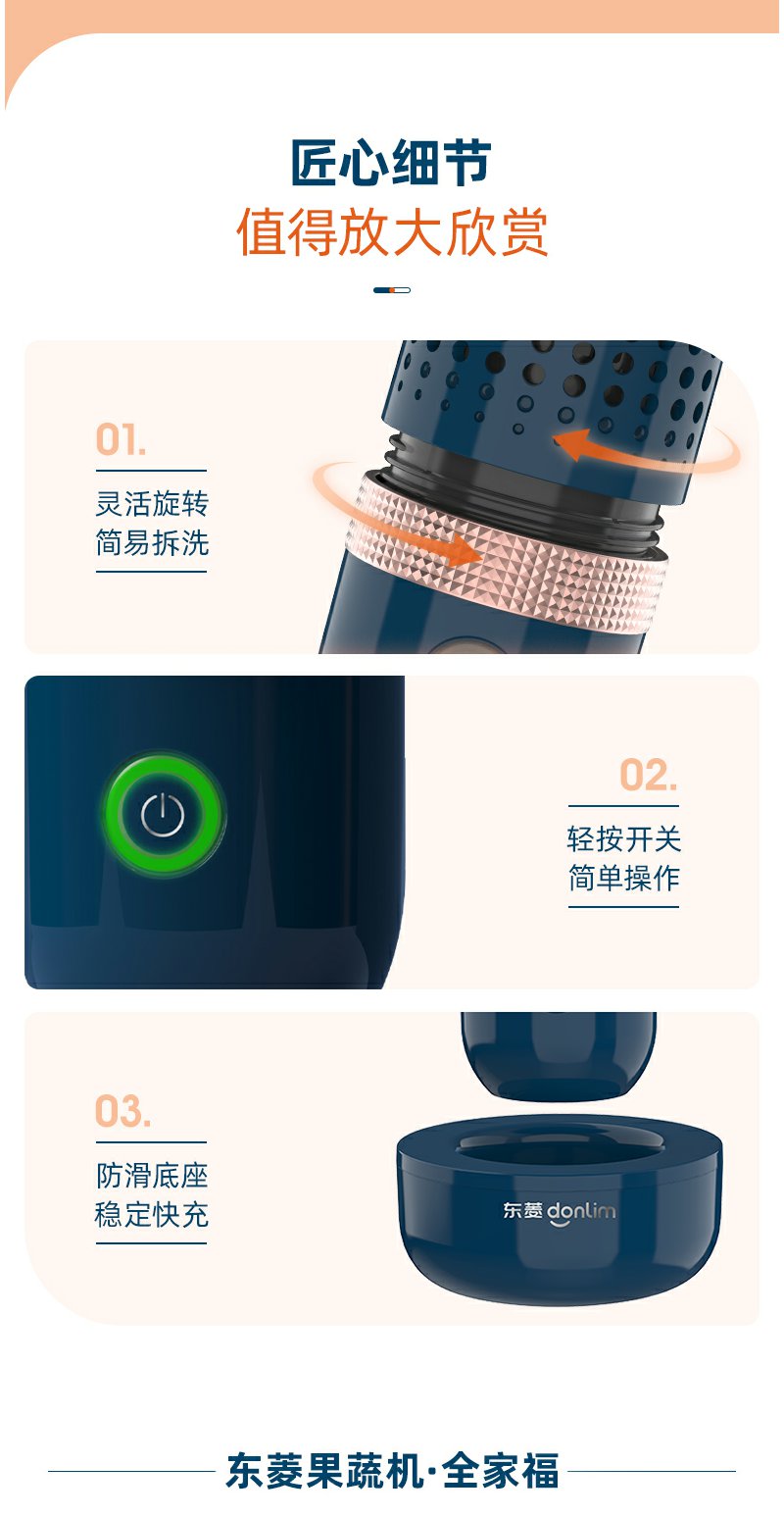 匠心细节
值得放大欣赏

01.
灵活旋转
简易拆洗

02.
轻按开关
简单操作

03.
防滑底座
稳定快充

东菱 donlim

东菱果蔬机·全家福