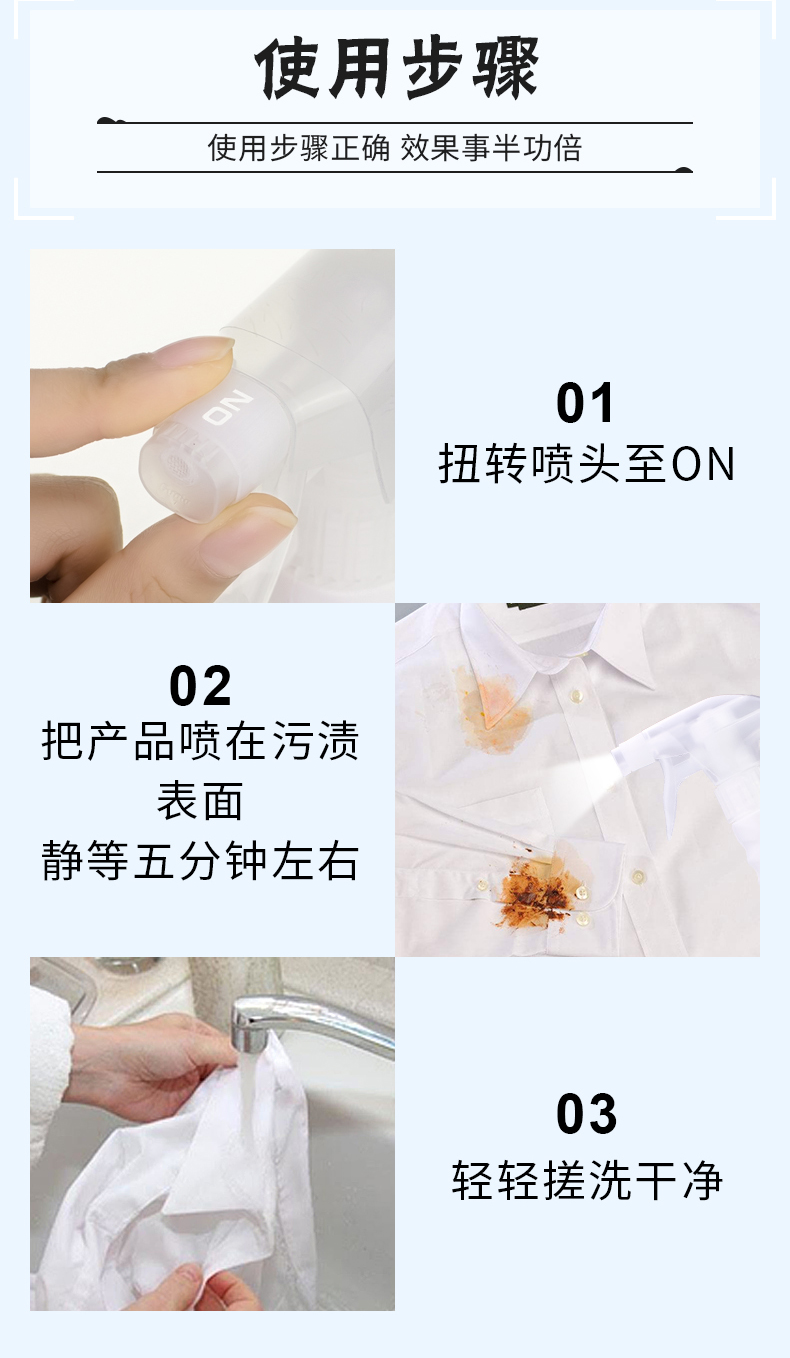 使用步骤

使用步骤正确 效果事半功倍

ON

01
扭转喷头至ON

02
把产品喷在污渍表面
静等五分钟左右

03
轻轻搓洗干净