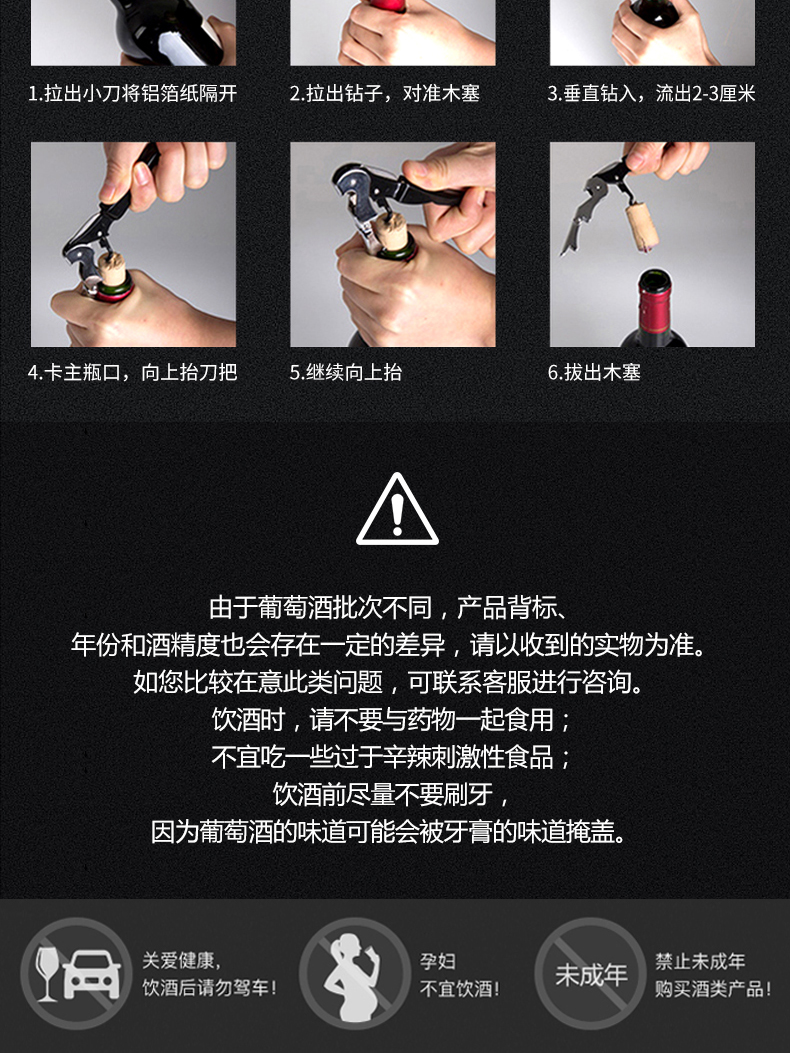 1.拉出小刀将铝箔纸隔开

2.拉出钻子，对准木塞

3.垂直钻入，流出2-3厘米

4.卡主瓶口，向上抬刀把

5.继续向上抬

6.拔出木塞

由于葡萄酒批次不同，产品背标、
年份和酒精度也会存在一定的差异，请以收到的实物为准。
如您比较在意此类问题，可联系客服进行咨询。
饮酒时，请不要与药物一起食用；
不宜吃一些过于辛辣刺激性食品；
饮酒前尽量不要刷牙，
因为葡萄酒的味道可能会被牙膏的味道掩盖。

关爱健康，
饮酒后请勿驾车！

孕妇
不宜饮酒！

未成年

禁止未成年
购买酒类产品！