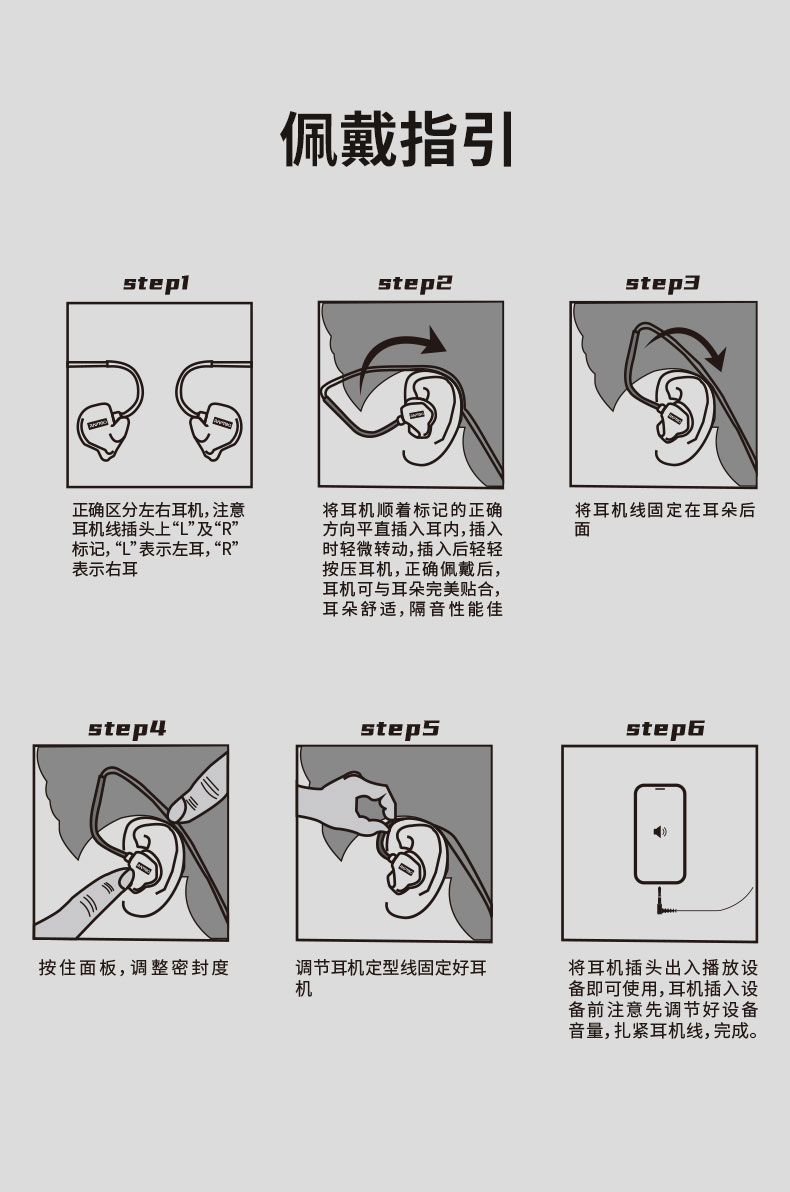 佩戴指引

step1

正确区分左右耳机，注意耳机线插头上“L”及“R”标记，“L”表示左耳，“R”表示右耳

step2

将耳机顺着标记的正确方向平直插入耳内，插入时轻微转动，插入后轻轻按压耳机，正确佩戴后，耳机可与耳朵完美贴合，耳朵舒适，隔音性能佳

step3

将耳机线固定在耳朵后面

step4

按住面板，调整密封度

step5

调节耳机定型线固定好耳机

step6

将耳机插头出入播放设备即可使用，耳机插入设备前注意先调节好设备音量，扎紧耳机线，完成。