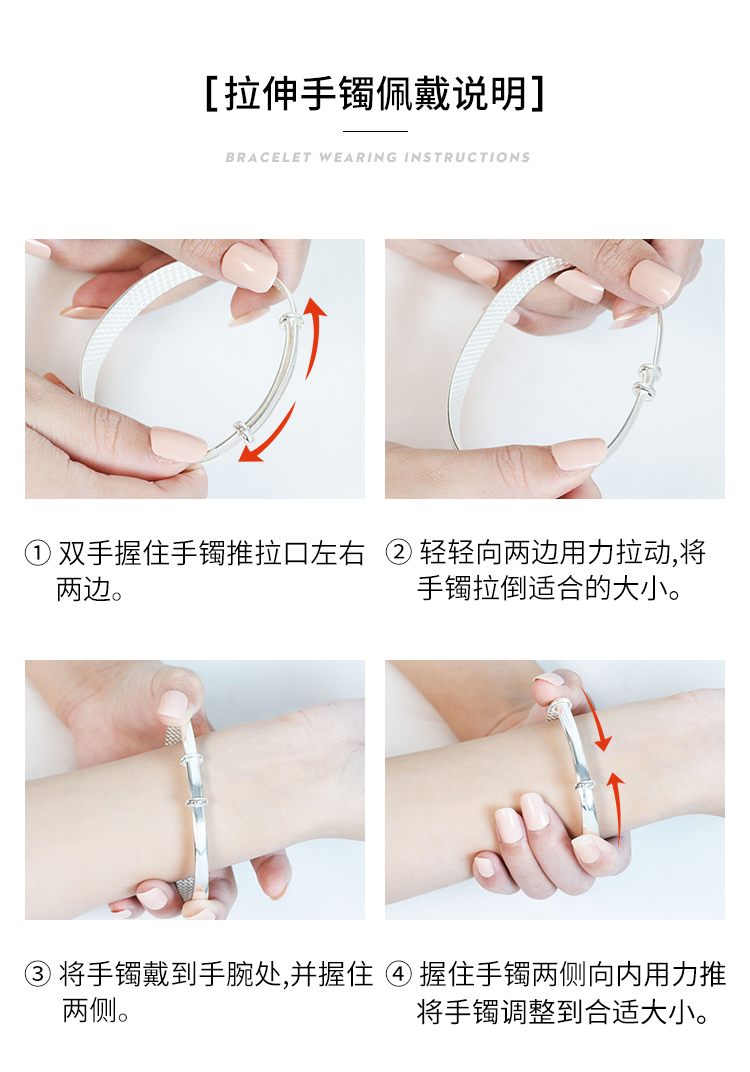 [拉伸手镯佩戴说明]

BRACELET WEARING INSTRUCTIONS

① 双手握住手镯推拉口左右两边。

② 轻轻向两边用力拉动,将手镯拉倒适合的大小。

③ 将手镯戴到手腕处,并握住两侧。

④ 握住手镯两侧向内用力推将手镯调整到合适大小。