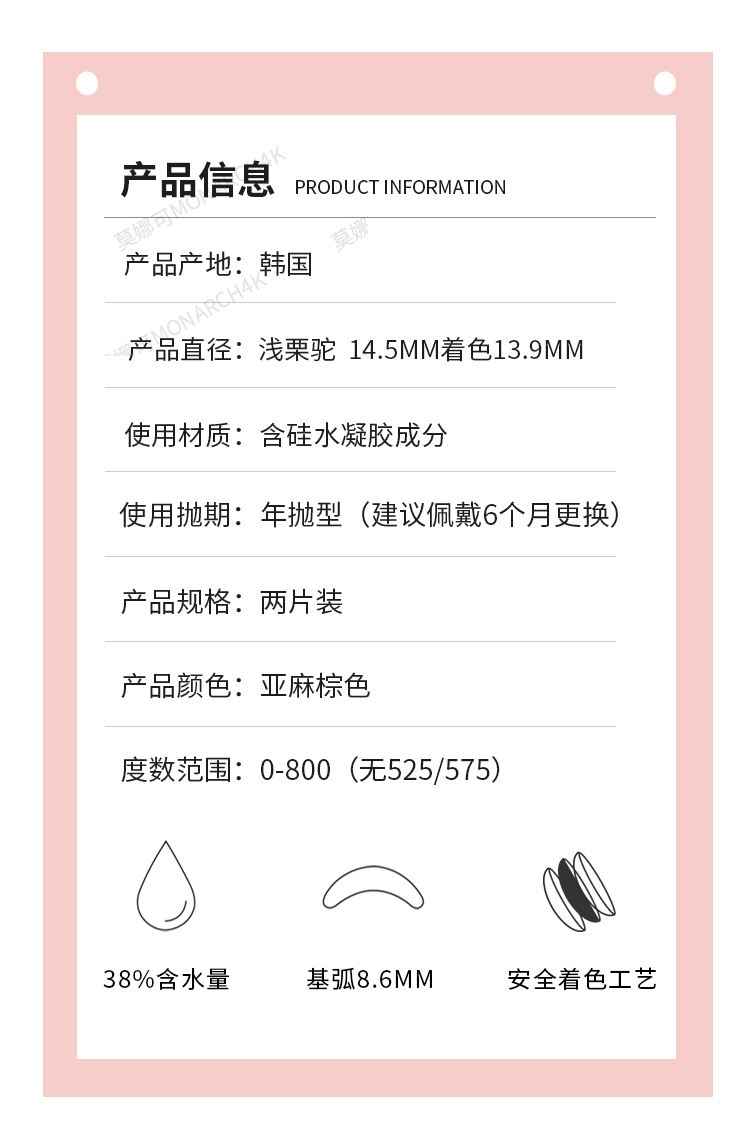 产品信息 PRODUCT INFORMATION

产品产地：韩国

产品直径：浅栗驼 14.5MM着色13.9MM

使用材质：含硅水凝胶成分

使用抛期：年抛型（建议佩戴6个月更换）

产品规格：两片装

产品颜色：亚麻棕色

度数范围：0-800（无525/575）

38%含水量

基弧8.6MM

安全着色工艺

莫娜可MONARCH4K