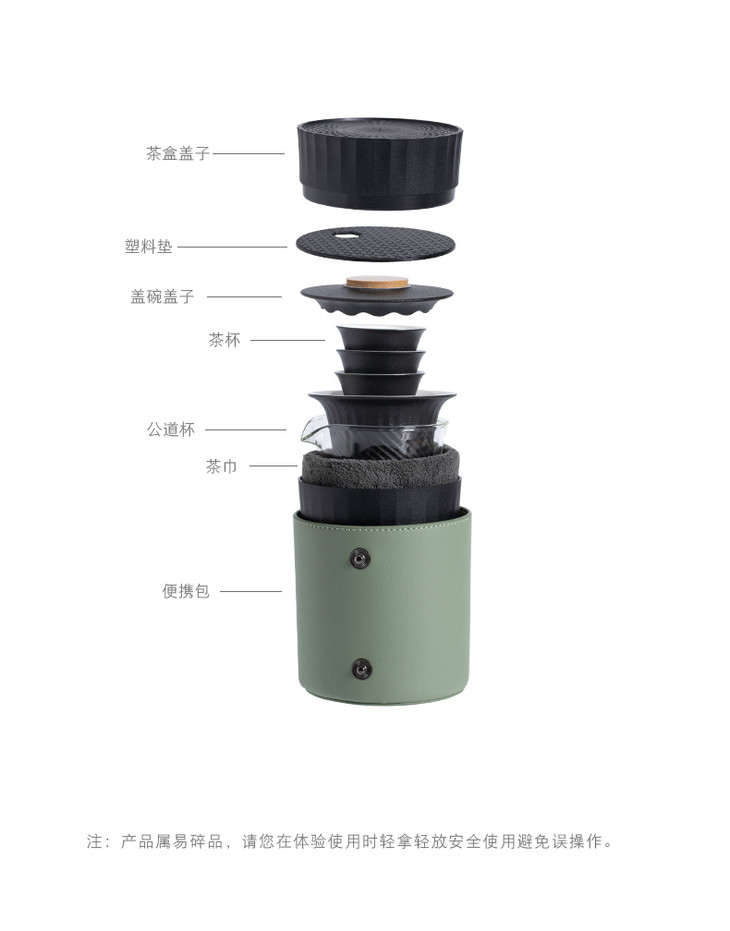 茶盒盖子

塑料垫

盖碗盖子

茶杯

公道杯

茶巾

便携包

注：产品属易碎品，请您在体验使用时轻拿轻放安全使用避免误操作。