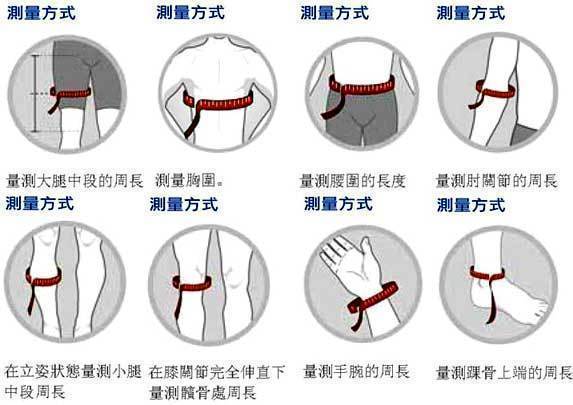 測量方式
量測大腿中段的周長

測量方式
測量胸圍。

測量方式
量測腰圍的長度

測量方式
量測肘關節的周長

測量方式
在立姿狀態量測小腿中段周長

測量方式
在膝關節完全伸直下量測髕骨處周長

測量方式
量測手腕的周長

測量方式
量測踝骨上端的周長