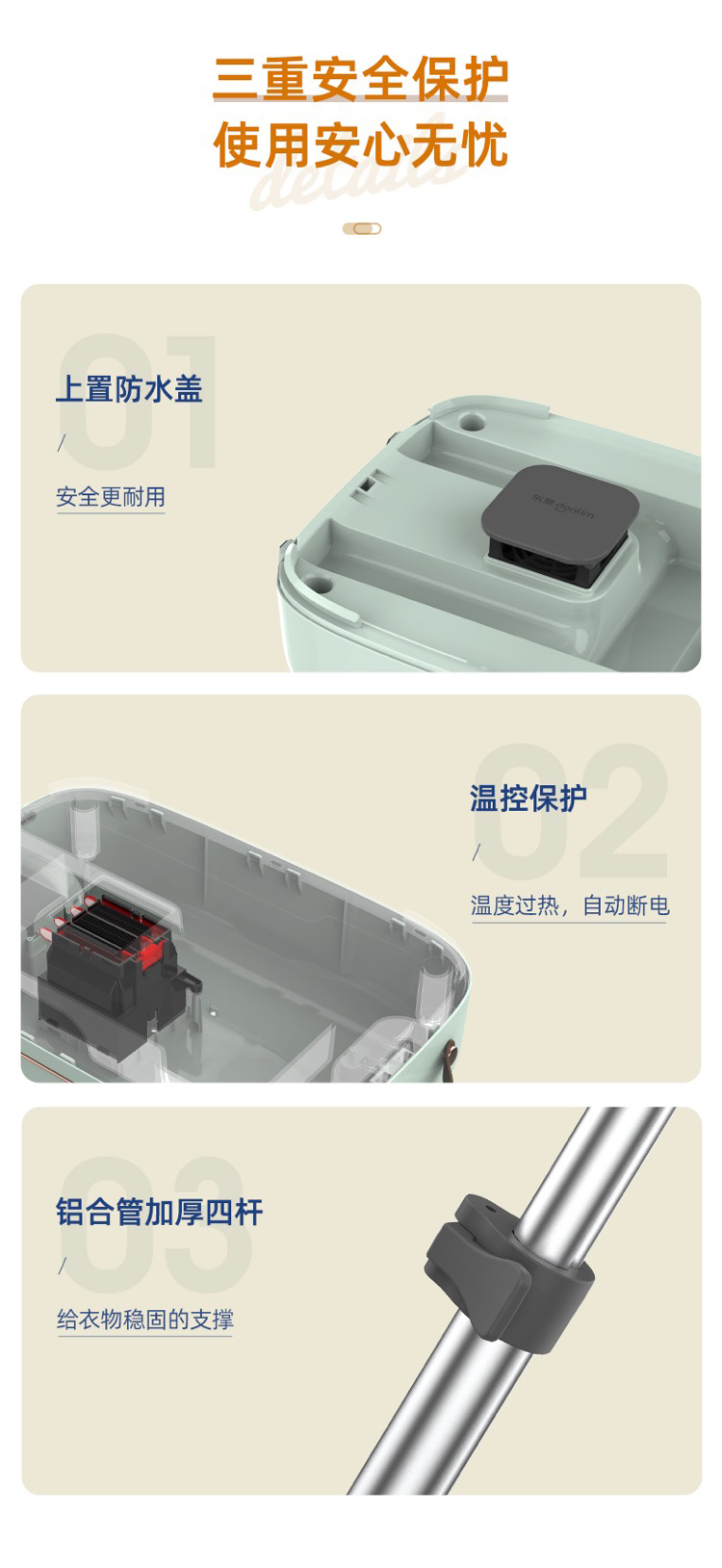 三重安全保护
使用安心无忧

details

01

上置防水盖

/

安全更耐用

东菱 donlim

02

温控保护

/

温度过热，自动断电

03

铝合管加厚四杆

/

给衣物稳固的支撑