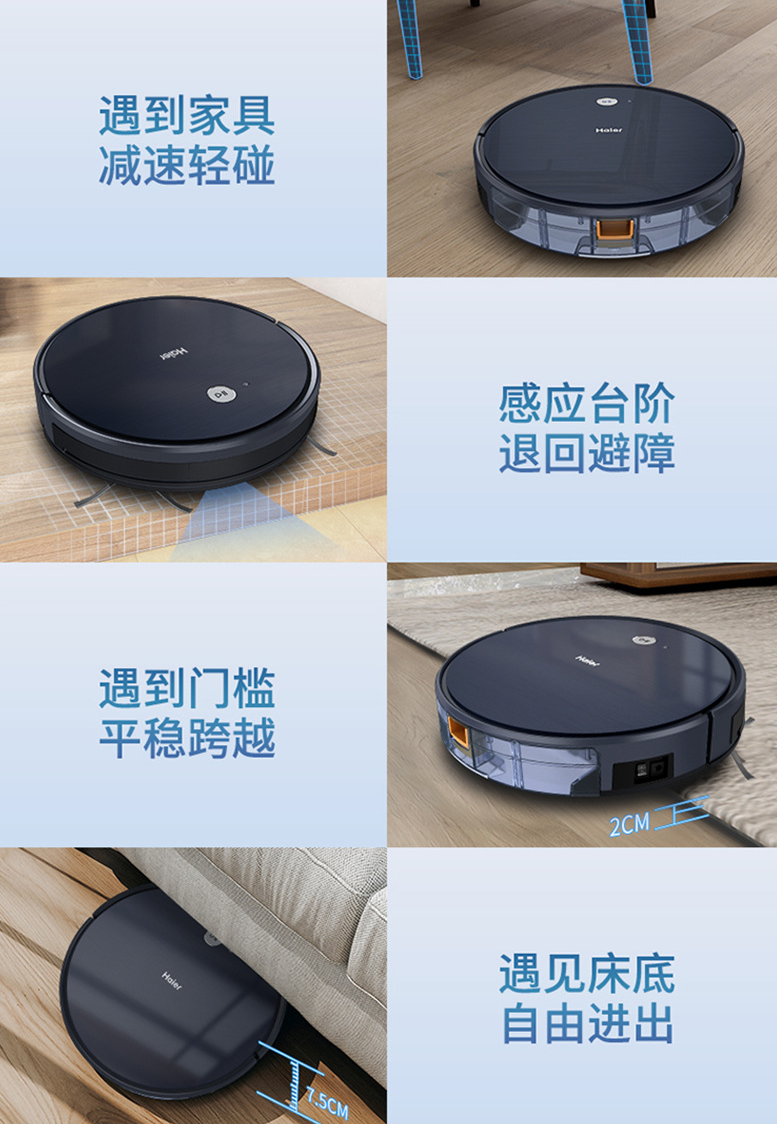 遇到家具
减速轻碰

Haier

Haier

感应台阶
退回避障

遇到门槛
平稳跨越

Haier

2CM

Haier

7.5CM

遇见床底
自由进出