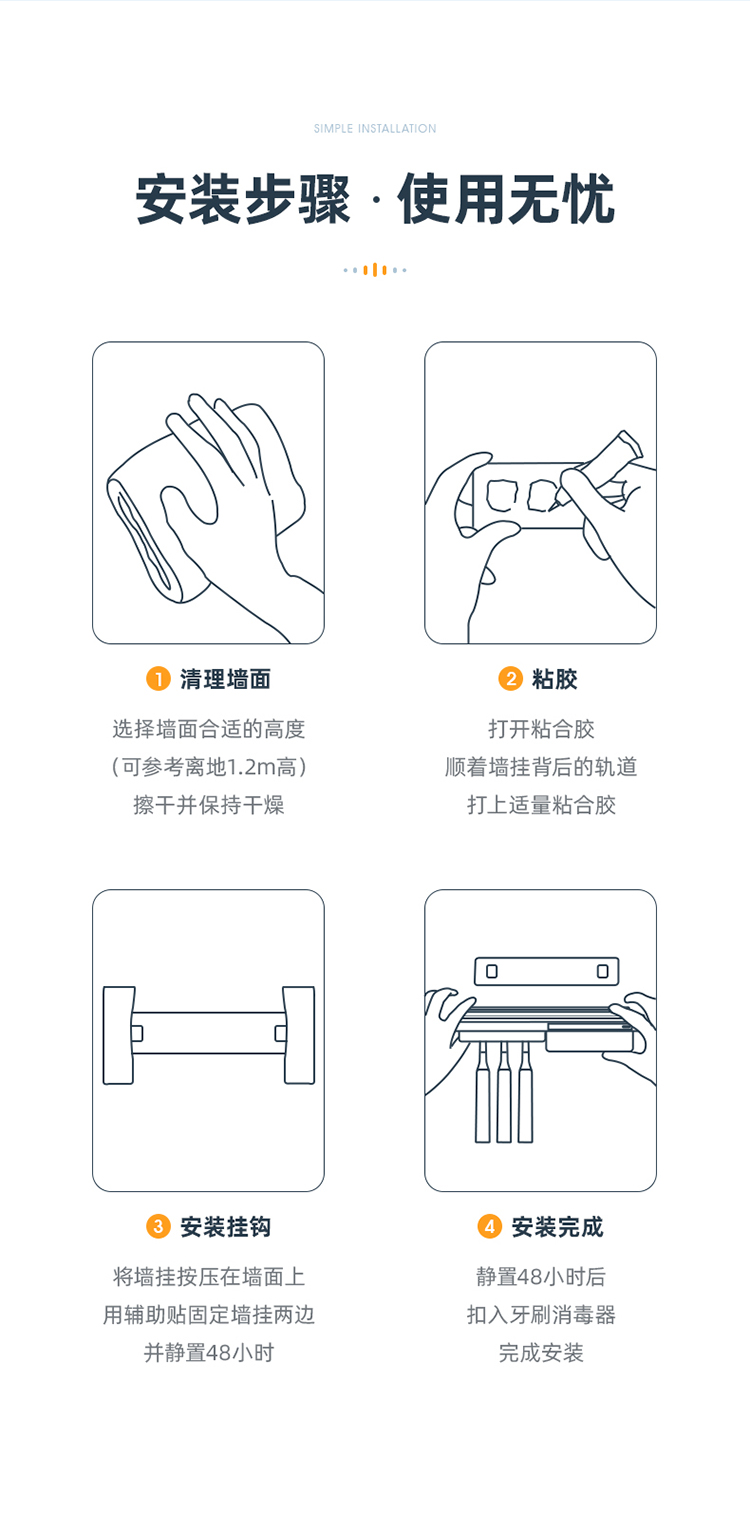 SIMPLE INSTALLATION

安装步骤 · 使用无忧

1 清理墙面

选择墙面合适的高度
（可参考离地1.2m高）
擦干并保持干燥

2 粘胶

打开粘合胶
顺着墙挂背后的轨道
打上适量粘合胶

3 安装挂钩

将墙挂按压在墙面上
用辅助贴固定墙挂两边
并静置48小时

4 安装完成

静置48小时后
扣入牙刷消毒器
完成安装