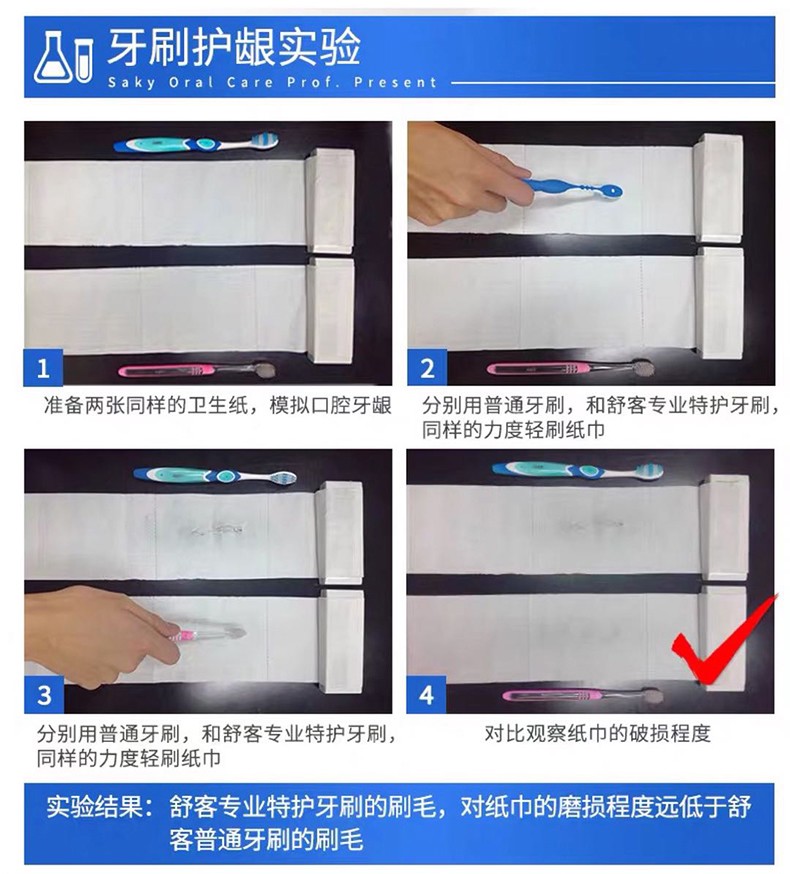 牙刷护龈实验
Saky Oral Care Prof. Present

1
准备两张同样的卫生纸，模拟口腔牙龈

2
分别用普通牙刷，和舒客专业特护牙刷，同样的力度轻刷纸巾

3
分别用普通牙刷，和舒客专业特护牙刷，同样的力度轻刷纸巾

4
对比观察纸巾的破损程度

实验结果：舒客专业特护牙刷的刷毛，对纸巾的磨损程度远低于舒客普通牙刷的刷毛