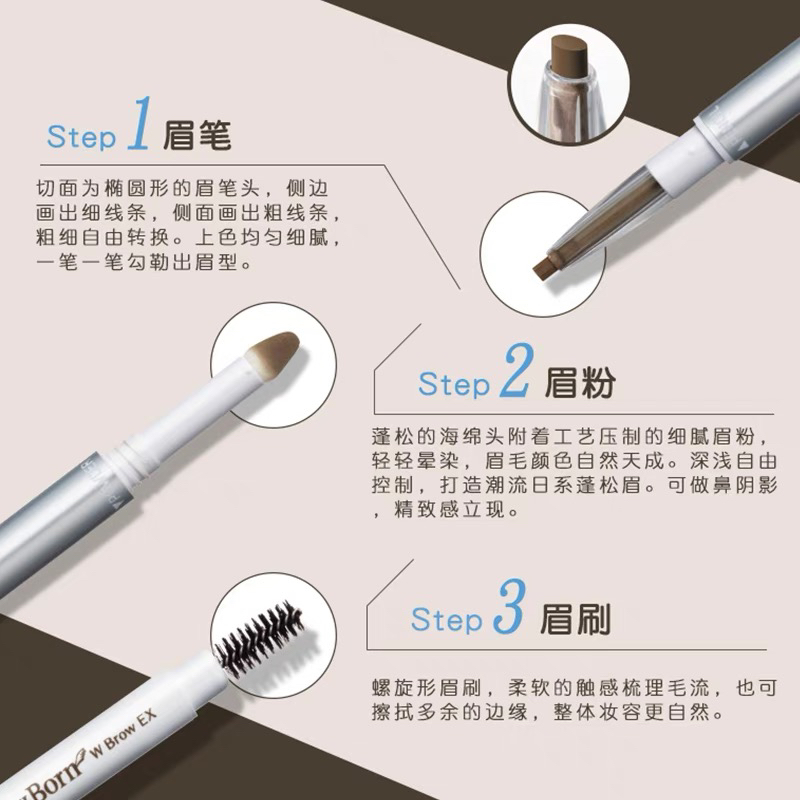 Step 1 眉笔

切面为椭圆形的眉笔头，侧边画出细线条，侧面画出粗线条，粗细自由转换。上色均匀细腻，一笔一笔勾勒出眉型。

Step 2 眉粉

蓬松的海绵头附着工艺压制的细腻眉粉，轻轻晕染，眉毛颜色自然天成。深浅自由控制，打造潮流日系蓬松眉。可做鼻阴影，精致感立现。

Step 3 眉刷

螺旋形眉刷，柔软的触感梳理毛流，也可擦拭多余的边缘，整体妆容更自然。

Born W Brow EX