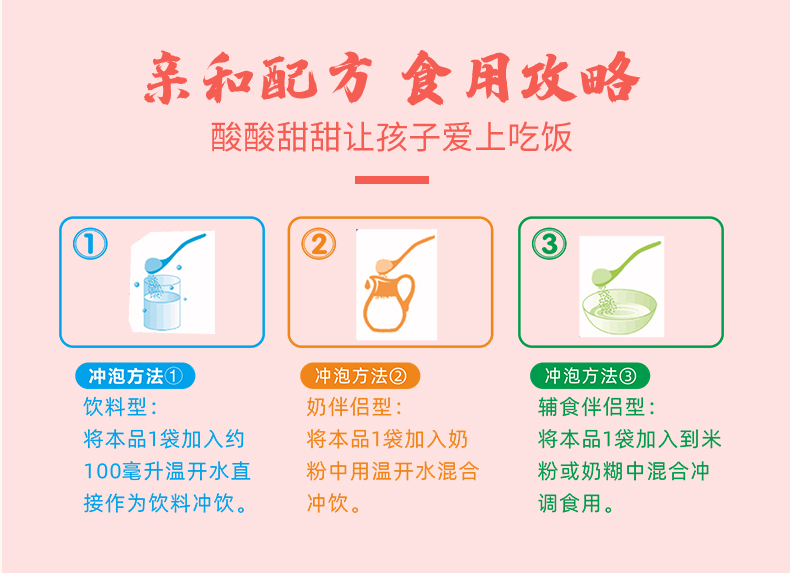 亲和配方 食用攻略

酸酸甜甜让孩子爱上吃饭

①

②

③

冲泡方法①
饮料型：
将本品1袋加入约100毫升温开水直接作为饮料冲饮。

冲泡方法②
奶伴侣型：
将本品1袋加入奶粉中用温开水混合冲饮。

冲泡方法③
辅食伴侣型：
将本品1袋加入到米粉或奶糊中混合冲调食用。