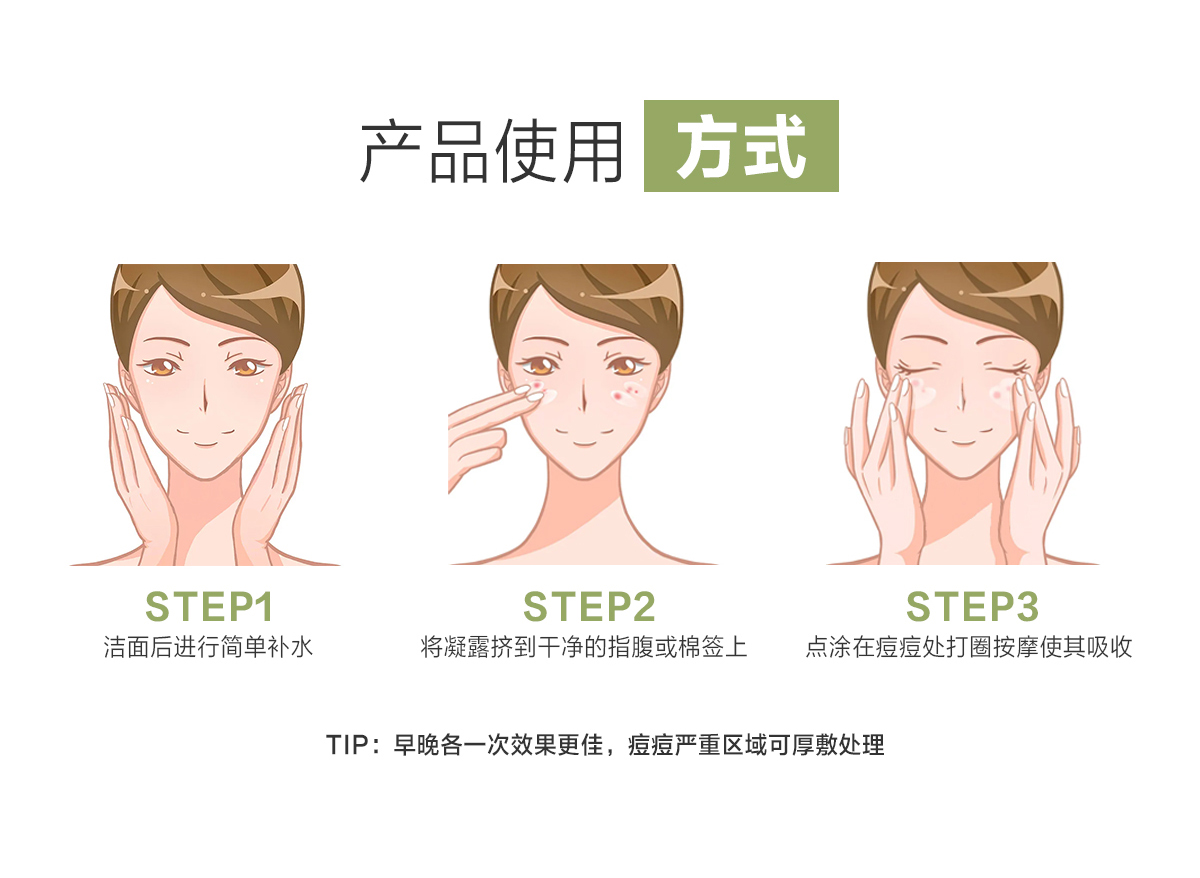 产品使用 方式

STEP1
洁面后进行简单补水

STEP2
将凝露挤到干净的指腹或棉签上

STEP3
点涂在痘痘处打圈按摩使其吸收

TIP：早晚各一次效果更佳，痘痘严重区域可厚敷处理