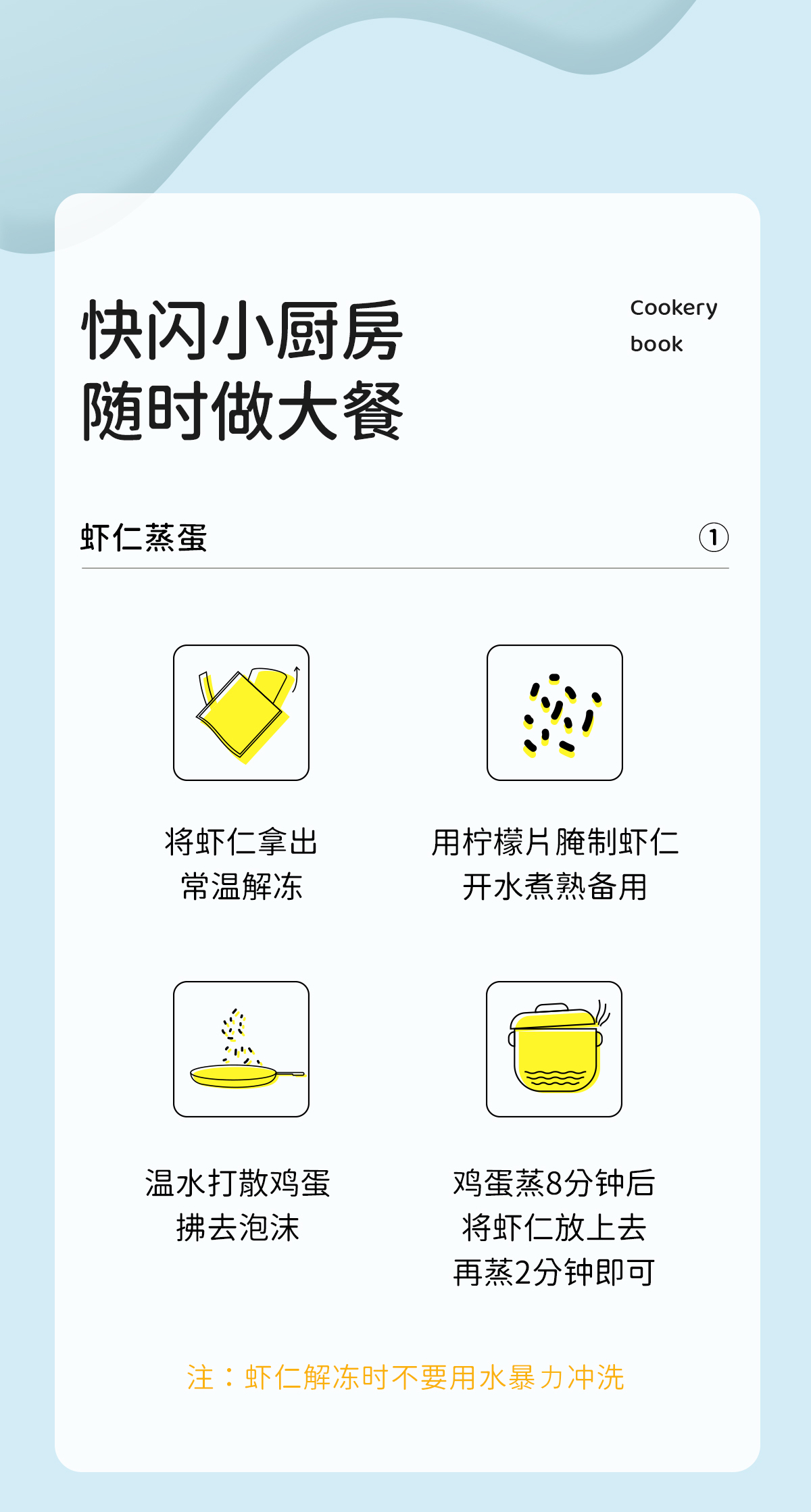 快闪小厨房
随时做大餐

Cookery
book

虾仁蒸蛋

①

将虾仁拿出
常温解冻

用柠檬片腌制虾仁
开水煮熟备用

温水打散鸡蛋
拂去泡沫

鸡蛋蒸8分钟后
将虾仁放上去
再蒸2分钟即可

注：虾仁解冻时不要用水暴力冲洗