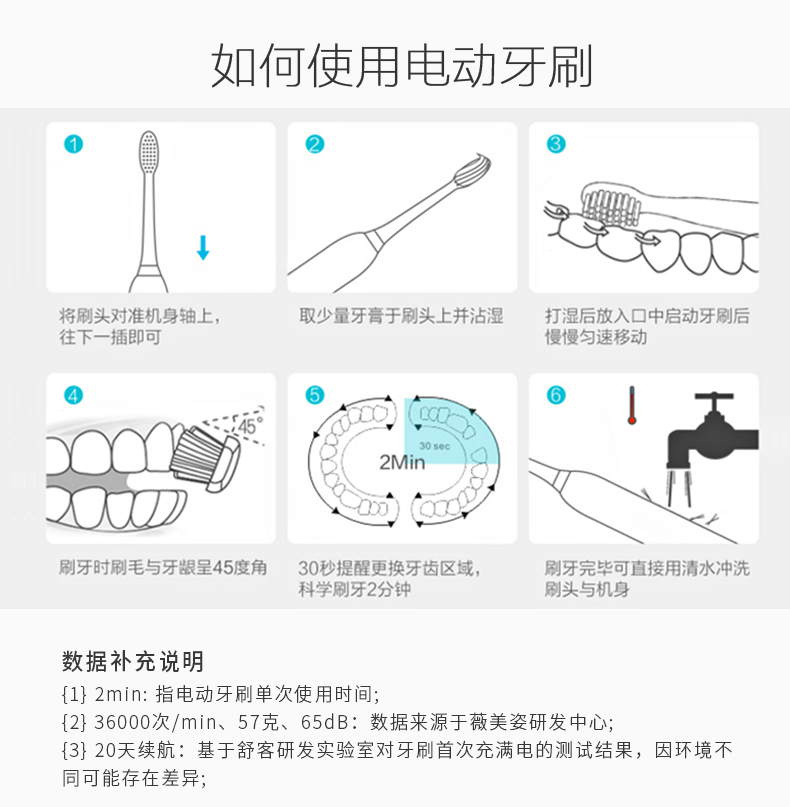 如何使用电动牙刷

1
将刷头对准机身轴上，往下一插即可

2
取少量牙膏于刷头上并沾湿

3
打湿后放入口中启动牙刷后慢慢匀速移动

4
45°
刷牙时刷毛与牙龈呈45度角

5
30 sec
2Min
30秒提醒更换牙齿区域，科学刷牙2分钟

6
刷牙完毕可直接用清水冲洗刷头与机身

数据补充说明
{1} 2min: 指电动牙刷单次使用时间;
{2} 36000次/min、57克、65dB：数据来源于薇美姿研发中心;
{3} 20天续航：基于舒客研发实验室对牙刷首次充满电的测试结果，因环境不同可能存在差异;