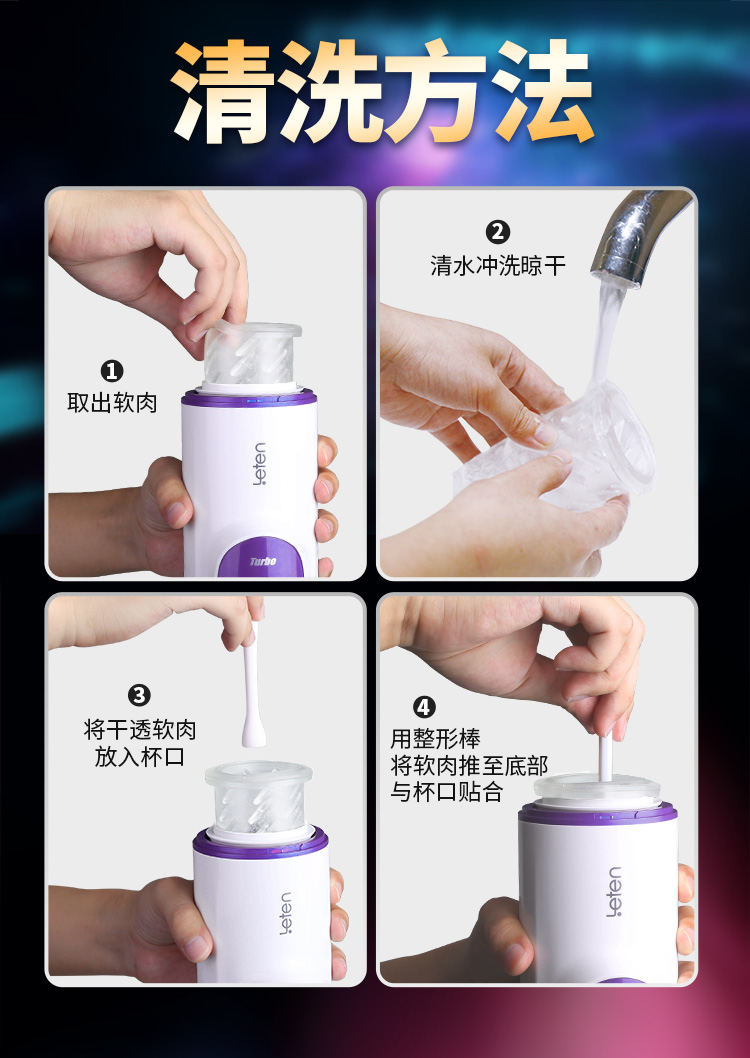 清洗方法

❶
取出软肉

leten

Turbo

❷
清水冲洗晾干

❸
将干透软肉
放入杯口

leten

❹
用整形棒
将软肉推至底部
与杯口贴合

leten