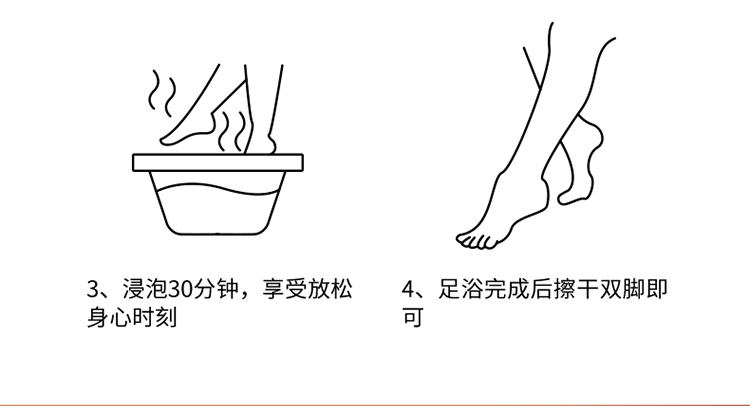 3、浸泡30分钟，享受放松身心时刻

4、足浴完成后擦干双脚即可