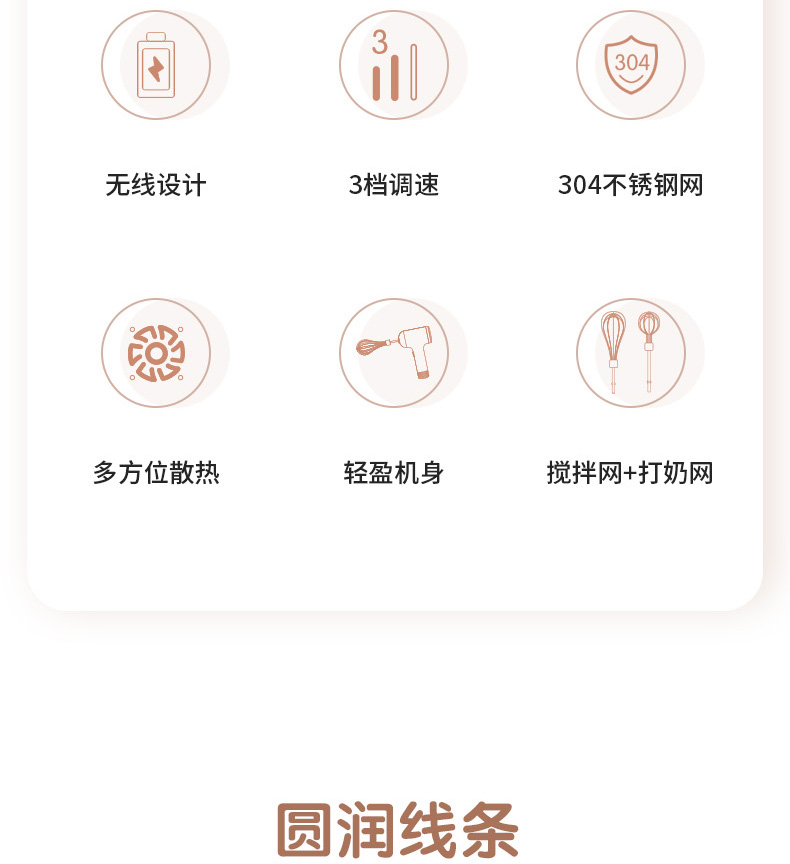 3

304

无线设计

3档调速

304不锈钢网

多方位散热

轻盈机身

搅拌网+打奶网

圆润线条