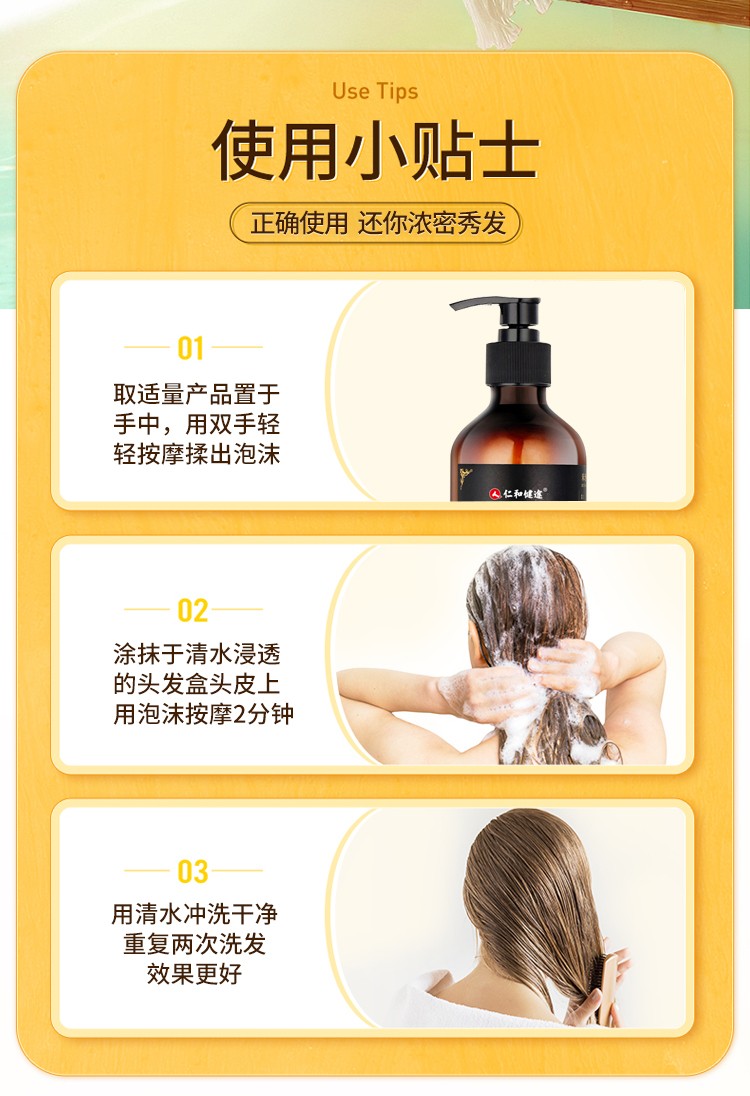 Use Tips
使用小贴士
正确使用 还你浓密秀发

01
取适量产品置于手中，用双手轻轻按摩揉出泡沫

仁和健途

02
涂抹于清水浸透的头发盒头皮上用泡沫按摩2分钟

03
用清水冲洗干净重复两次洗发效果更好