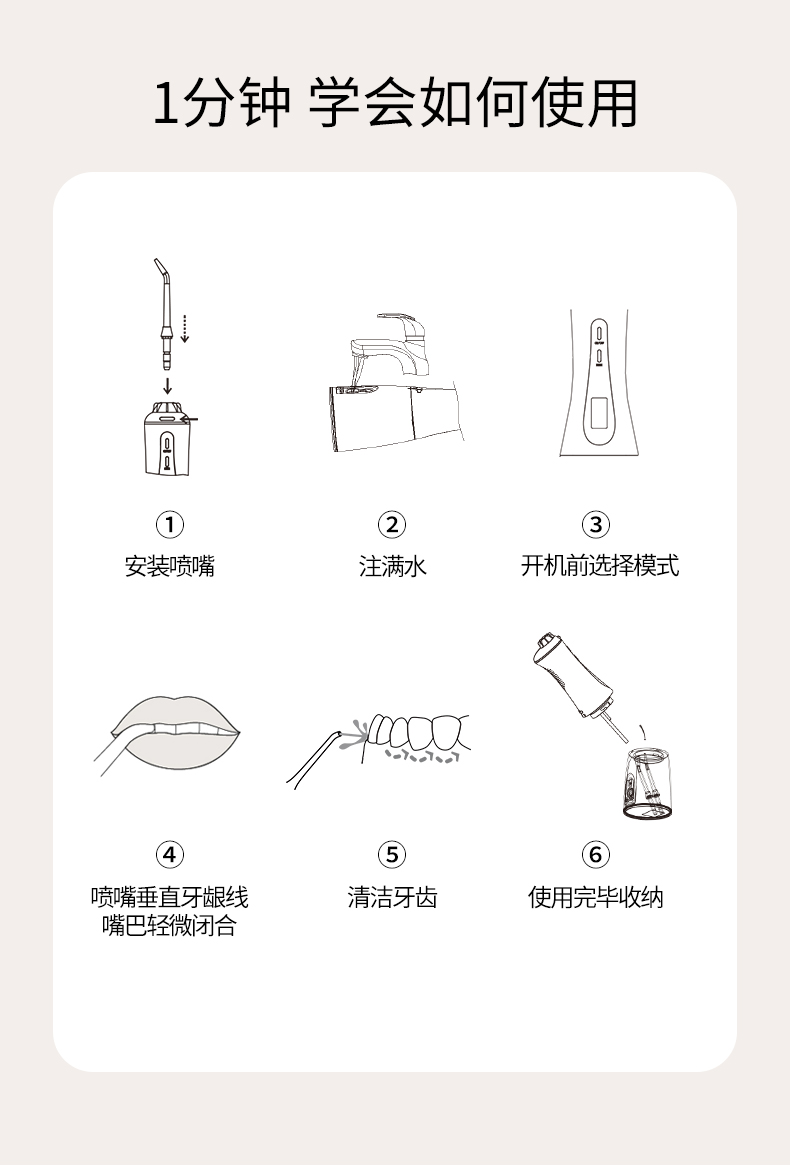 1分钟 学会如何使用

①
安装喷嘴

②
注满水

③
开机前选择模式

④
喷嘴垂直牙龈线
嘴巴轻微闭合

⑤
清洁牙齿

⑥
使用完毕收纳