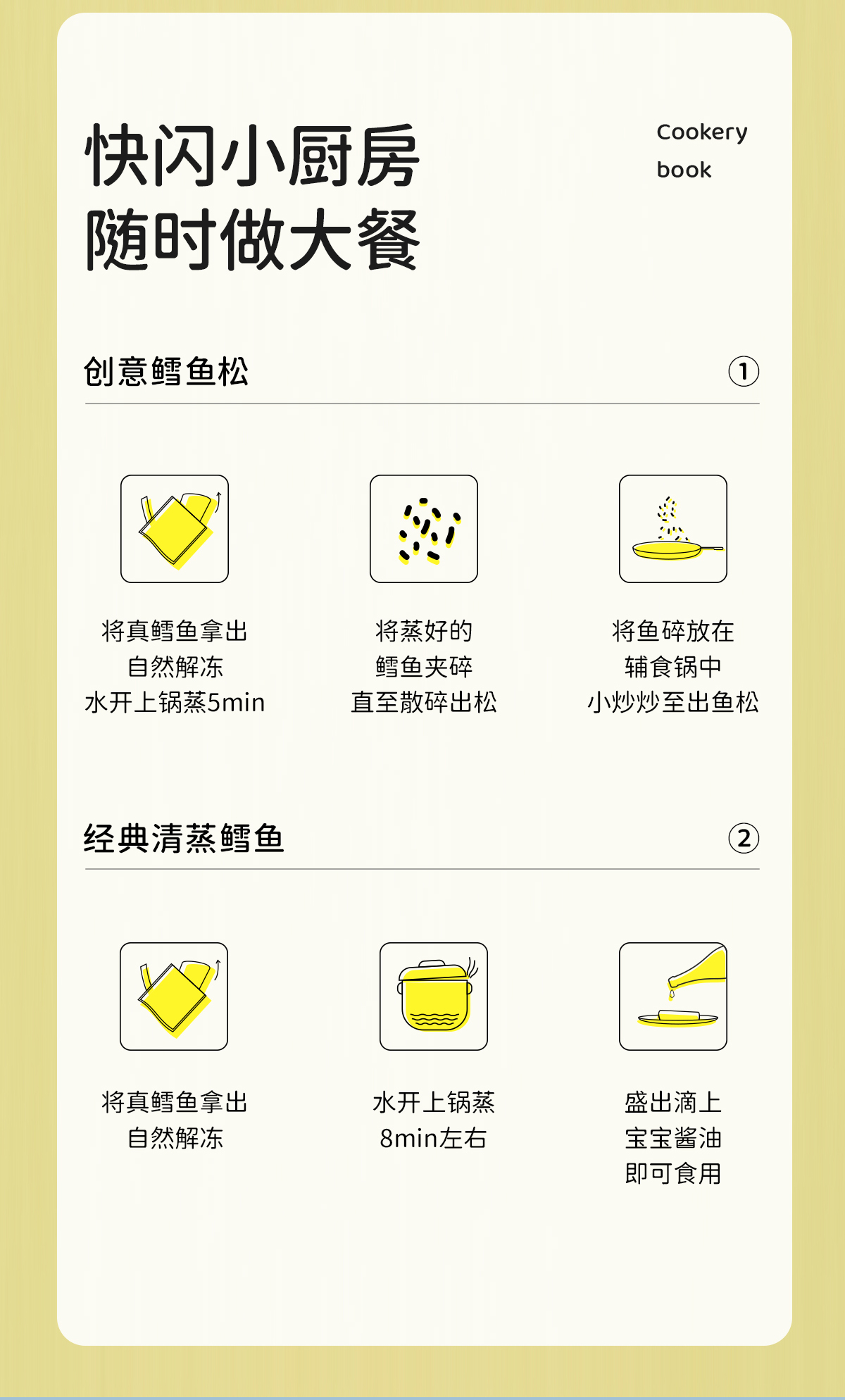 快闪小厨房
随时做大餐

Cookery
book

创意鳕鱼松

①

将真鳕鱼拿出
自然解冻
水开上锅蒸5min

将蒸好的
鳕鱼夹碎
直至散碎出松

将鱼碎放在
辅食锅中
小炒炒至出鱼松

经典清蒸鳕鱼

②

将真鳕鱼拿出
自然解冻

水开上锅蒸
8min左右

盛出滴上
宝宝酱油
即可食用