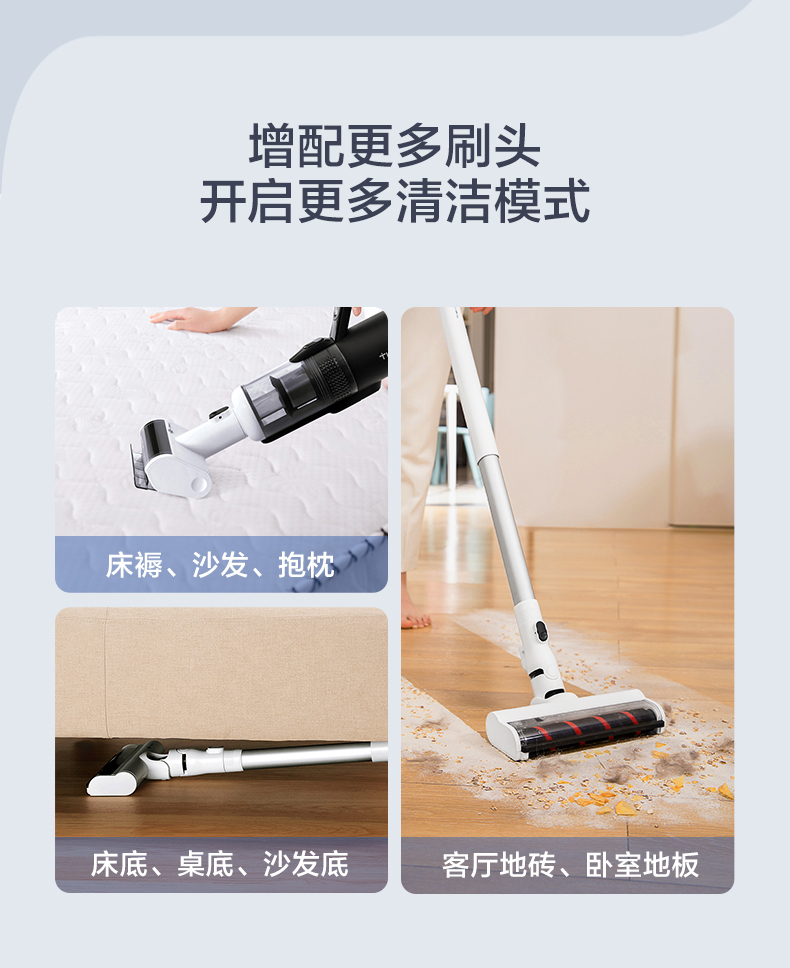 增配更多刷头
开启更多清洁模式

床褥、沙发、抱枕

床底、桌底、沙发底

客厅地砖、卧室地板